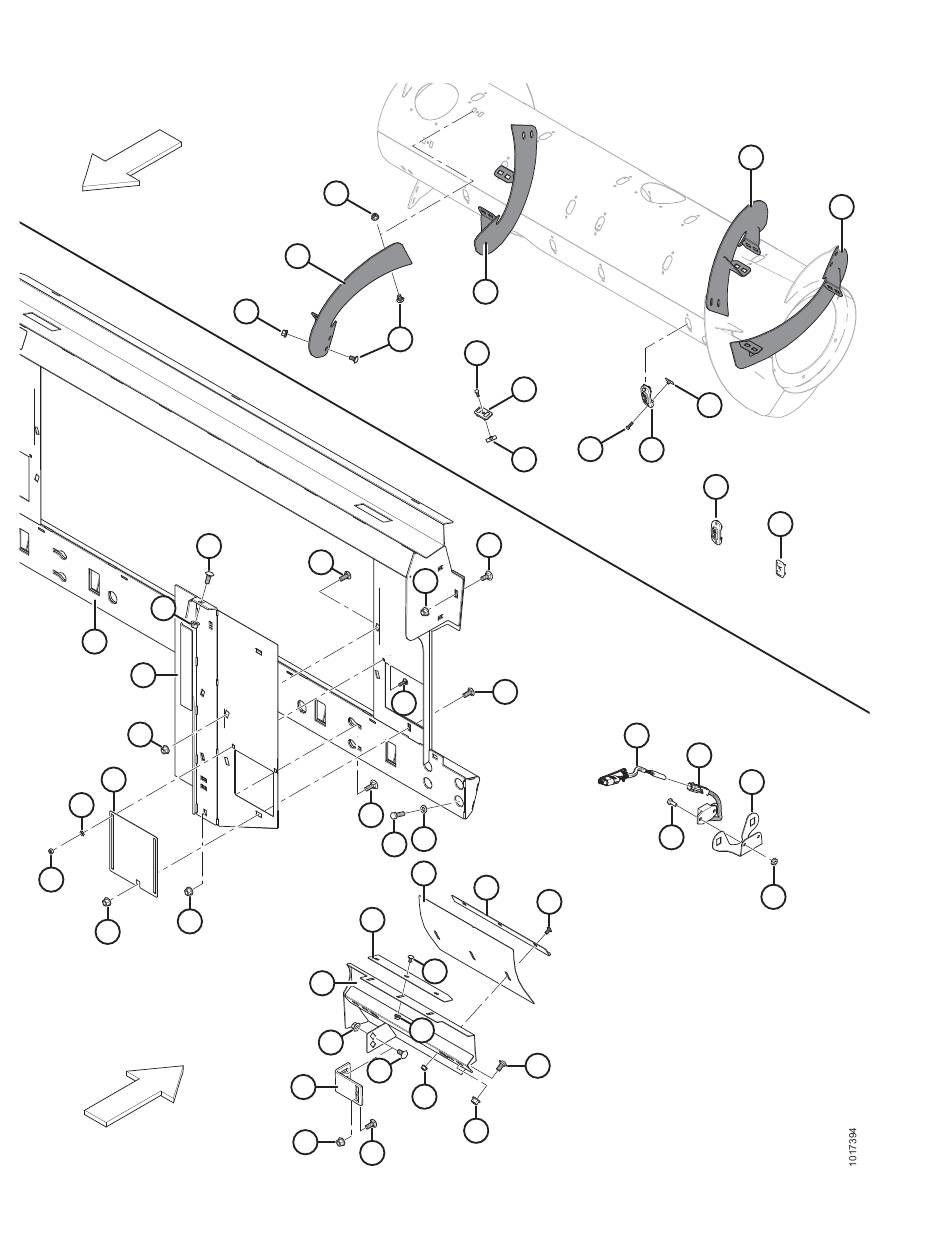 1017394