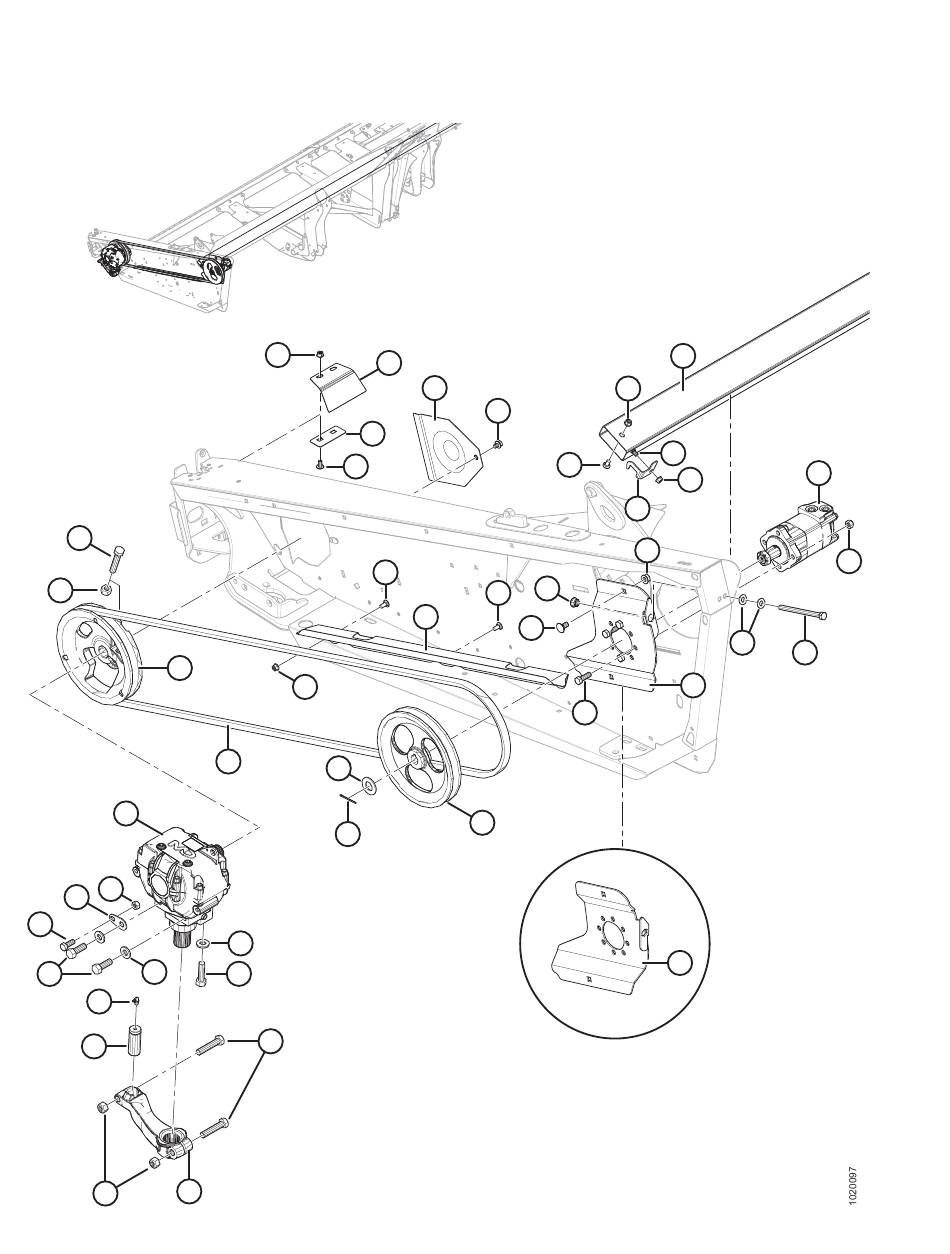 1020097