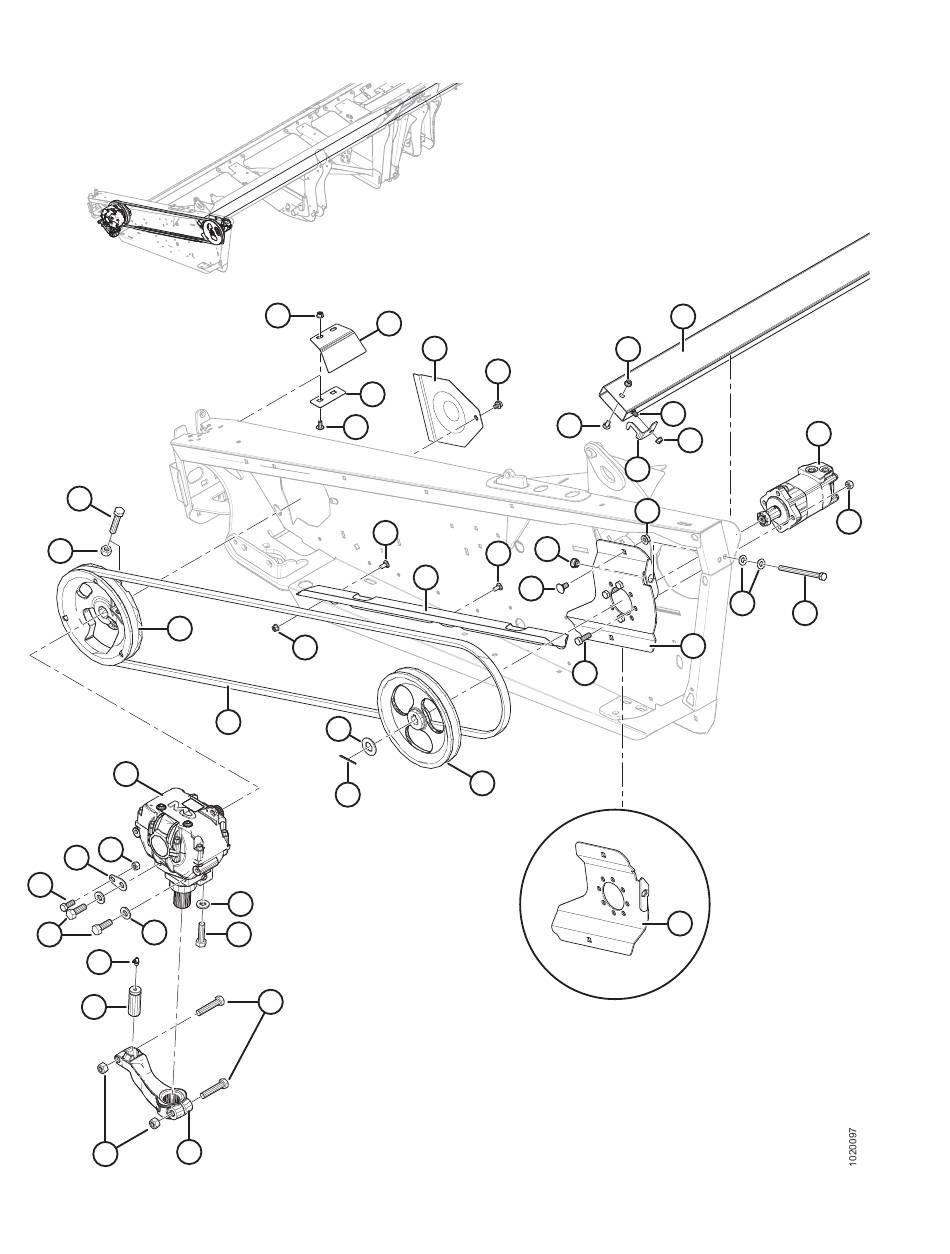 1020097