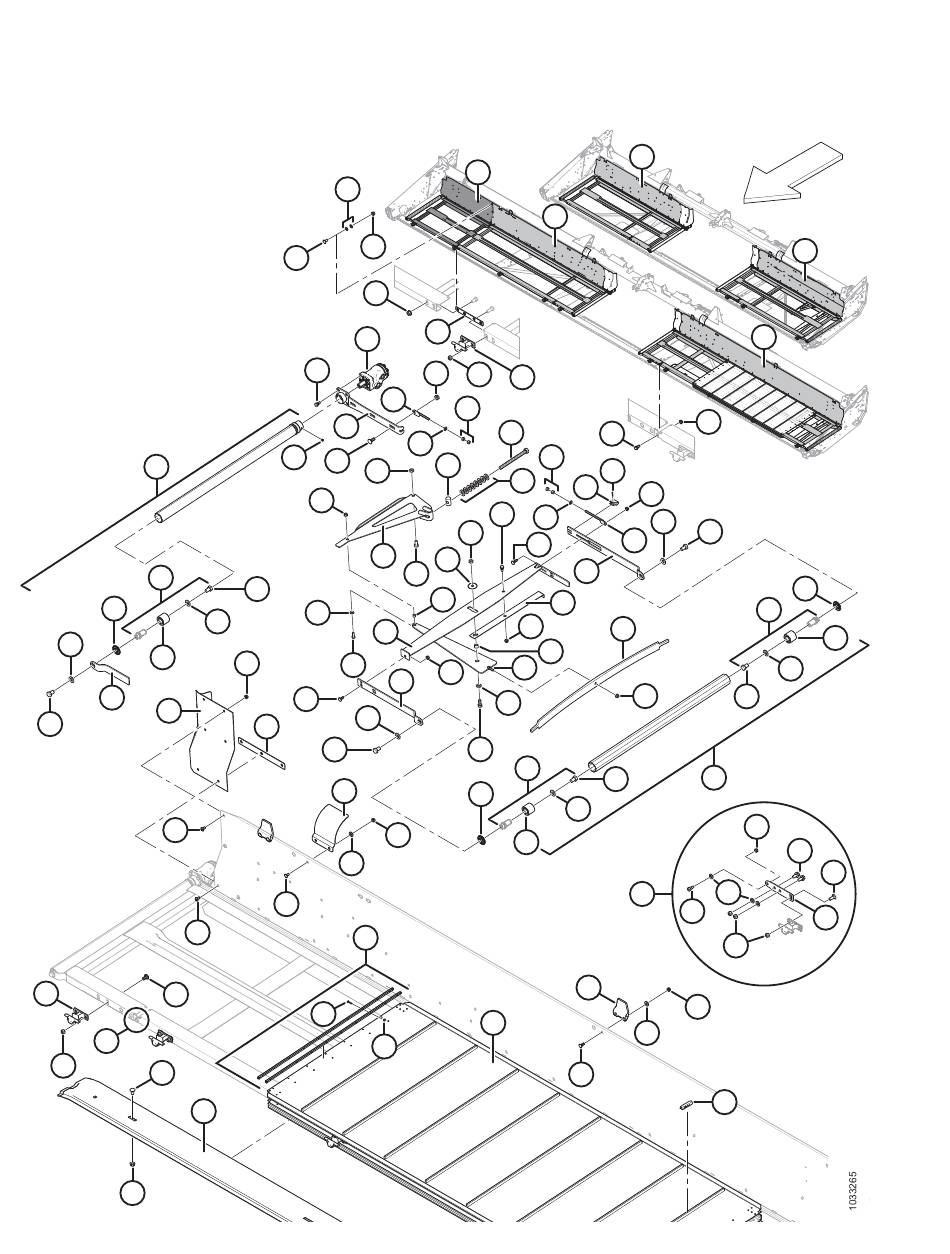 1033265