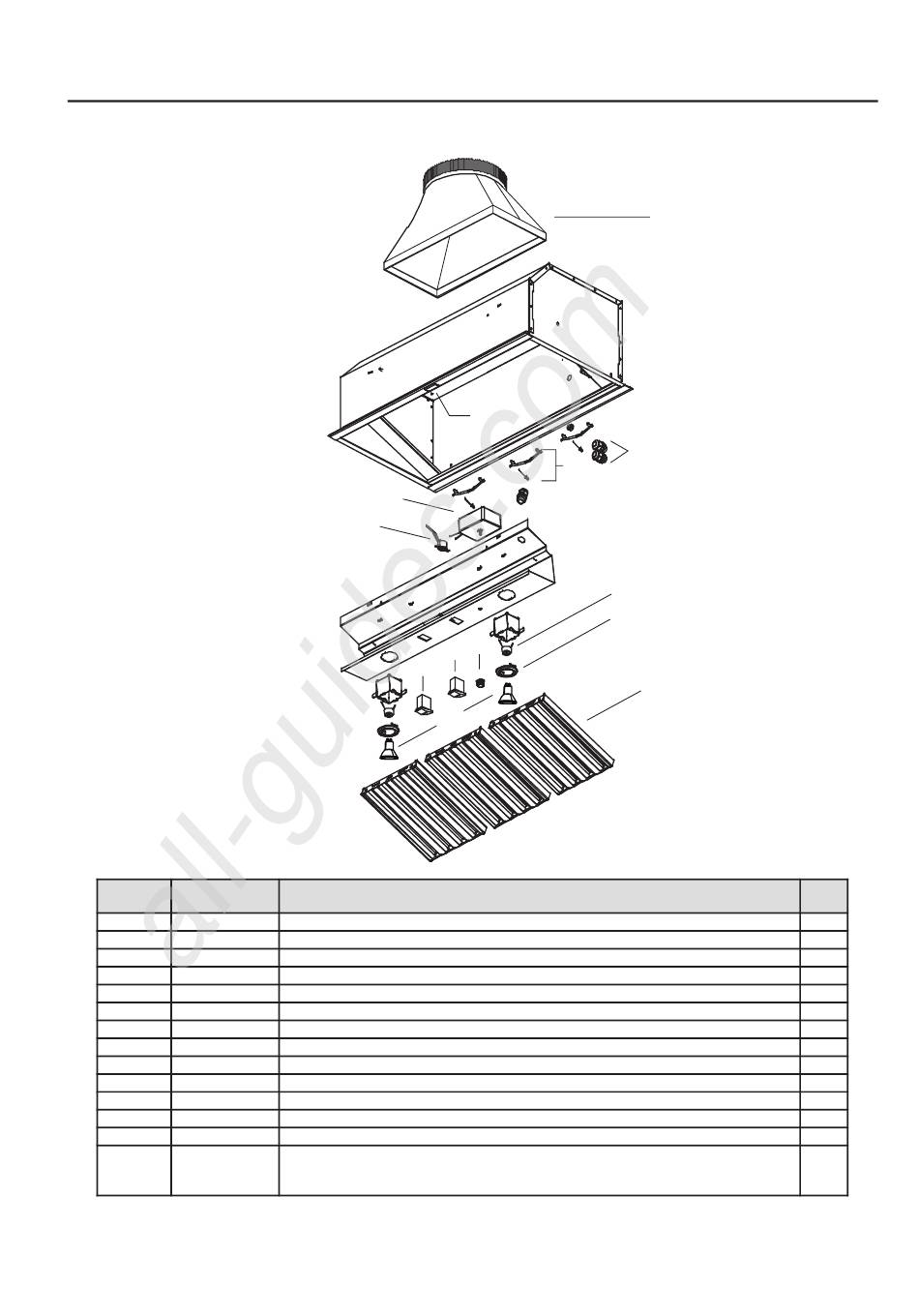 all-guides.com