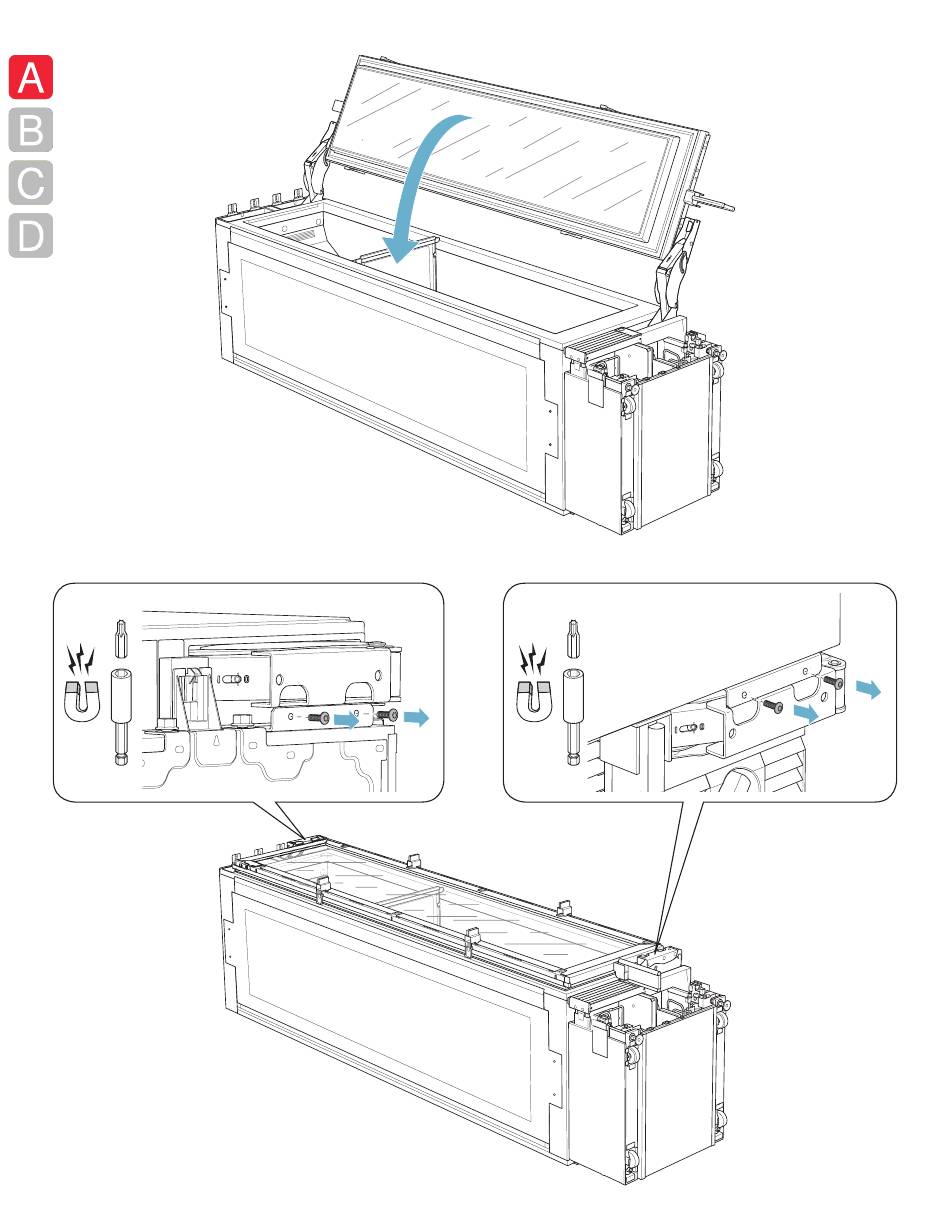 A
B
C
D