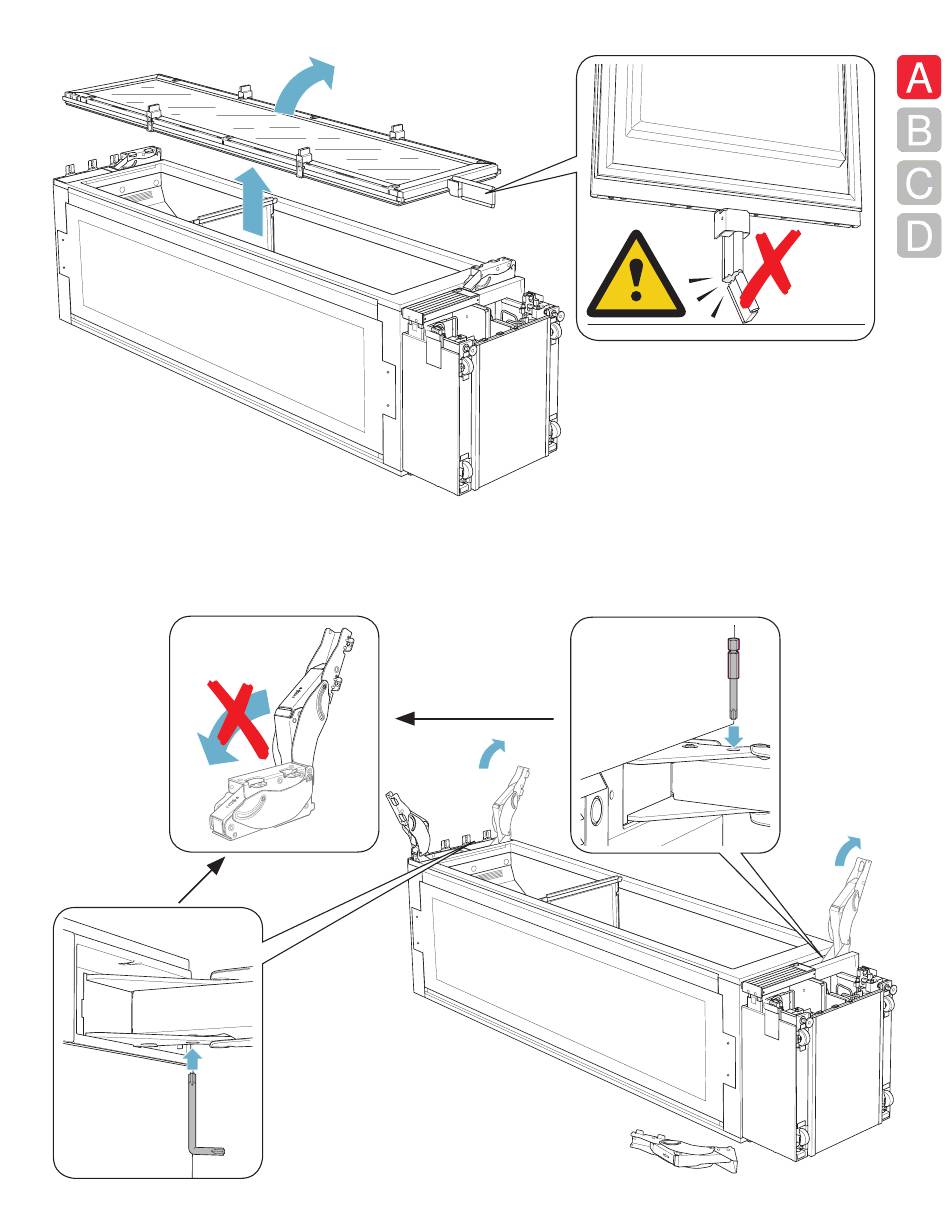 A
B
C
D