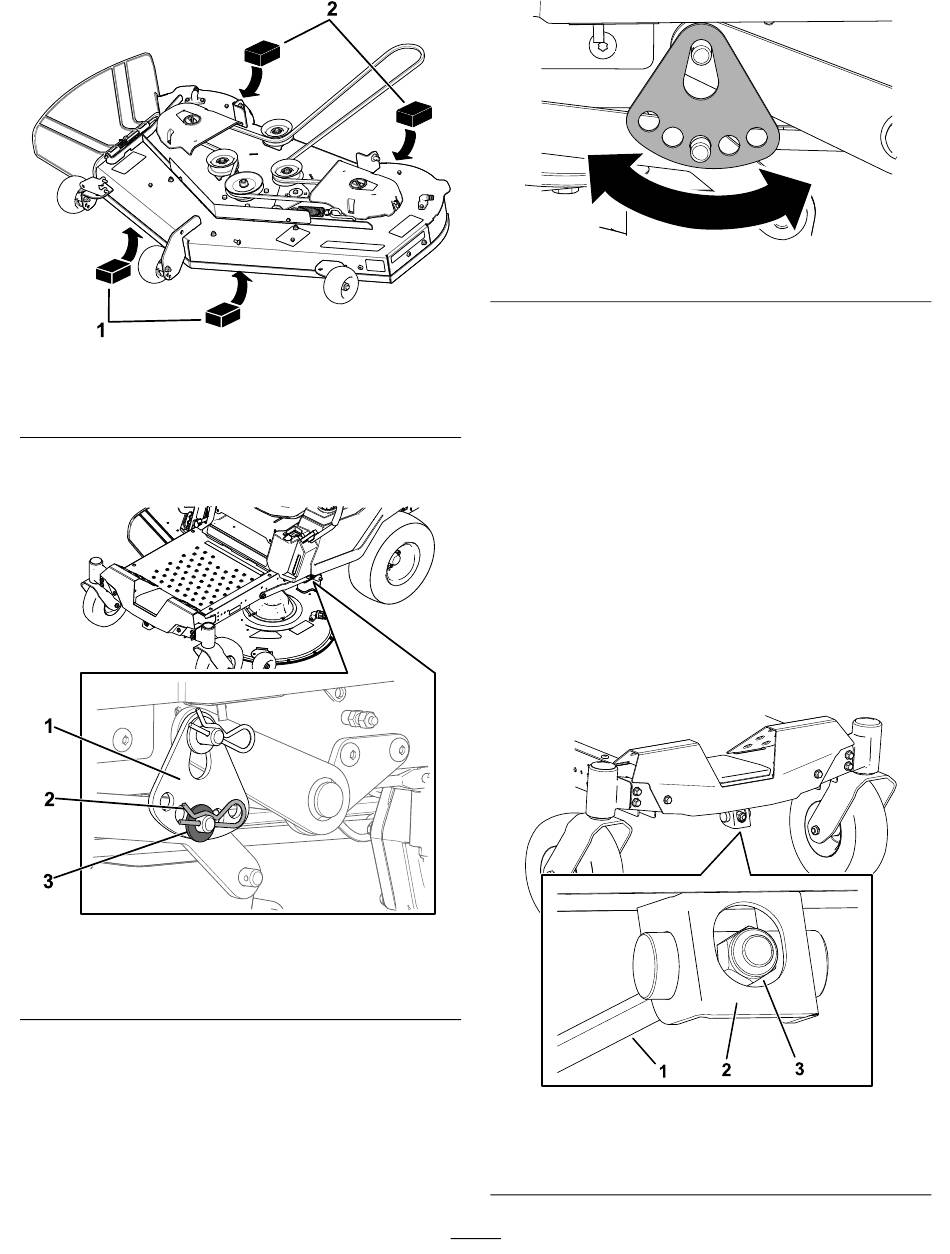 2

1

1

2

3

1 2 3