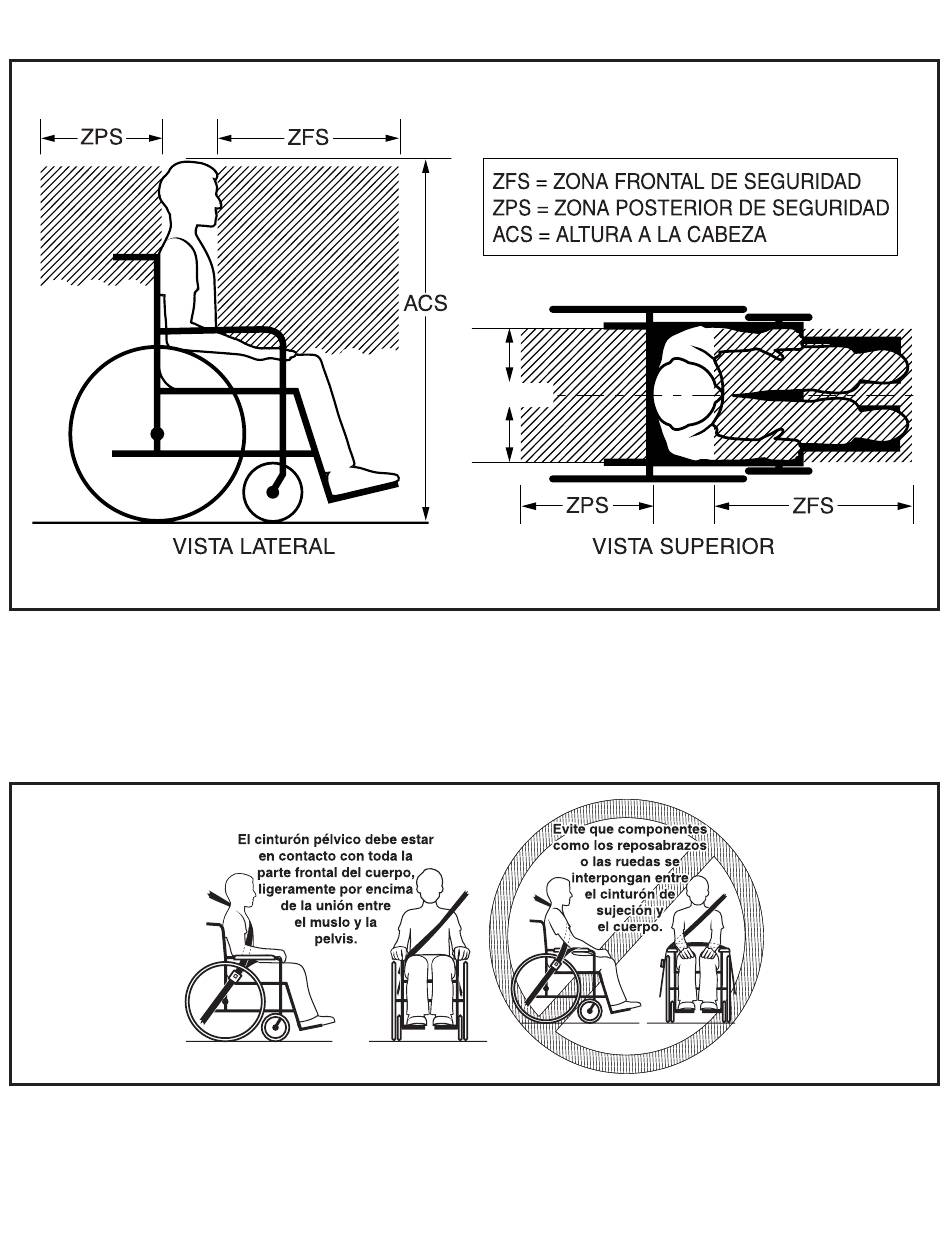 ZPS
ZFS

ZFS = ZONA FRONTAL DE SEGURIDAD
ZPS = ZONA POSTERIOR DE SEGURIDAD
ACS = ALTURA A LA CABEZA

ACS

ZPS
ZFS

VISTA LATERAL
VISTA SUPERIOR

El cinturón pélvico debe estar en contacto con toda la parte frontal del cuerpo, ligeramente por encima de la unión entre el muslo y la pelvis.

Evite que componentes como los reposabrazos o las ruedas se interpongan entre el cinturón de sujeción y el cuerpo.