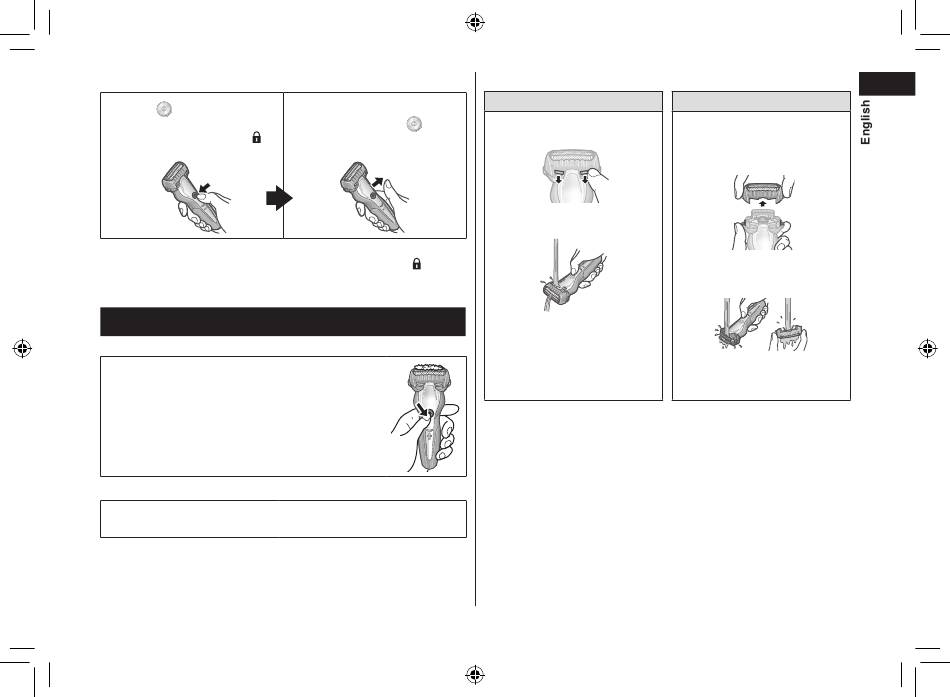 English