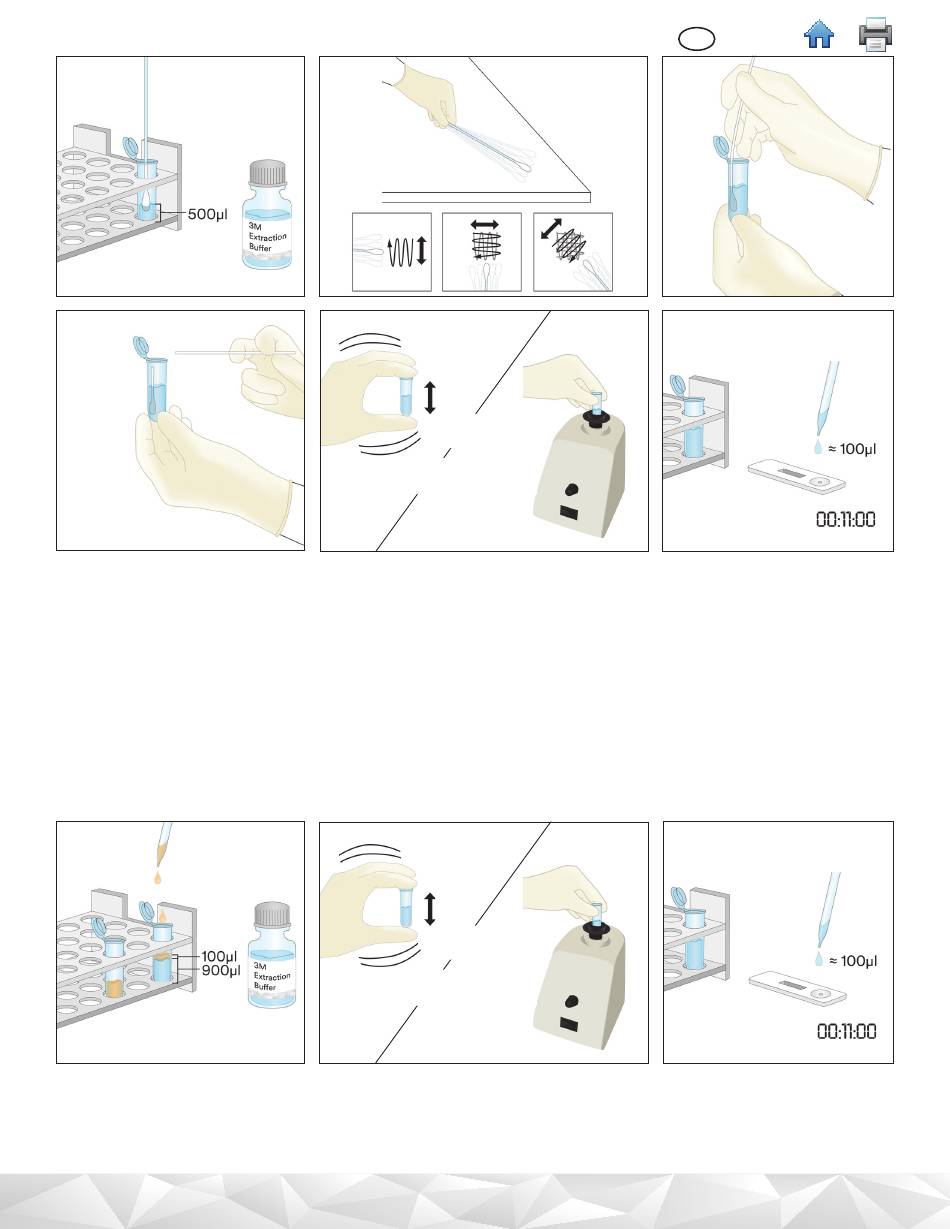 500µl

3M Extraction Buffer

≈ 100µl

00:11:00

100µl
900µl

3M Extraction Buffer

≈ 100µl

00:11:00