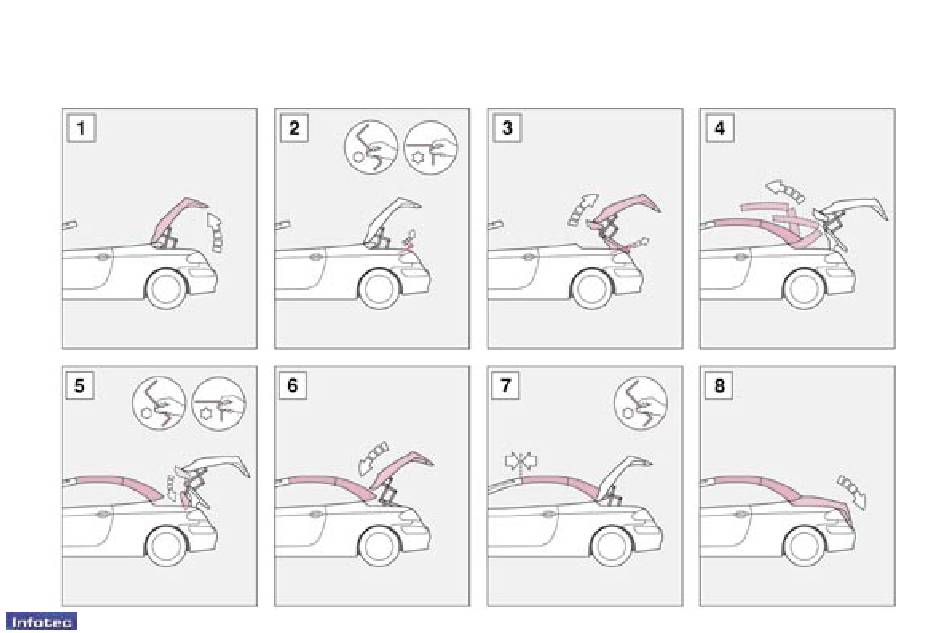 1

2

3

4

5

6

7

8

Infotec