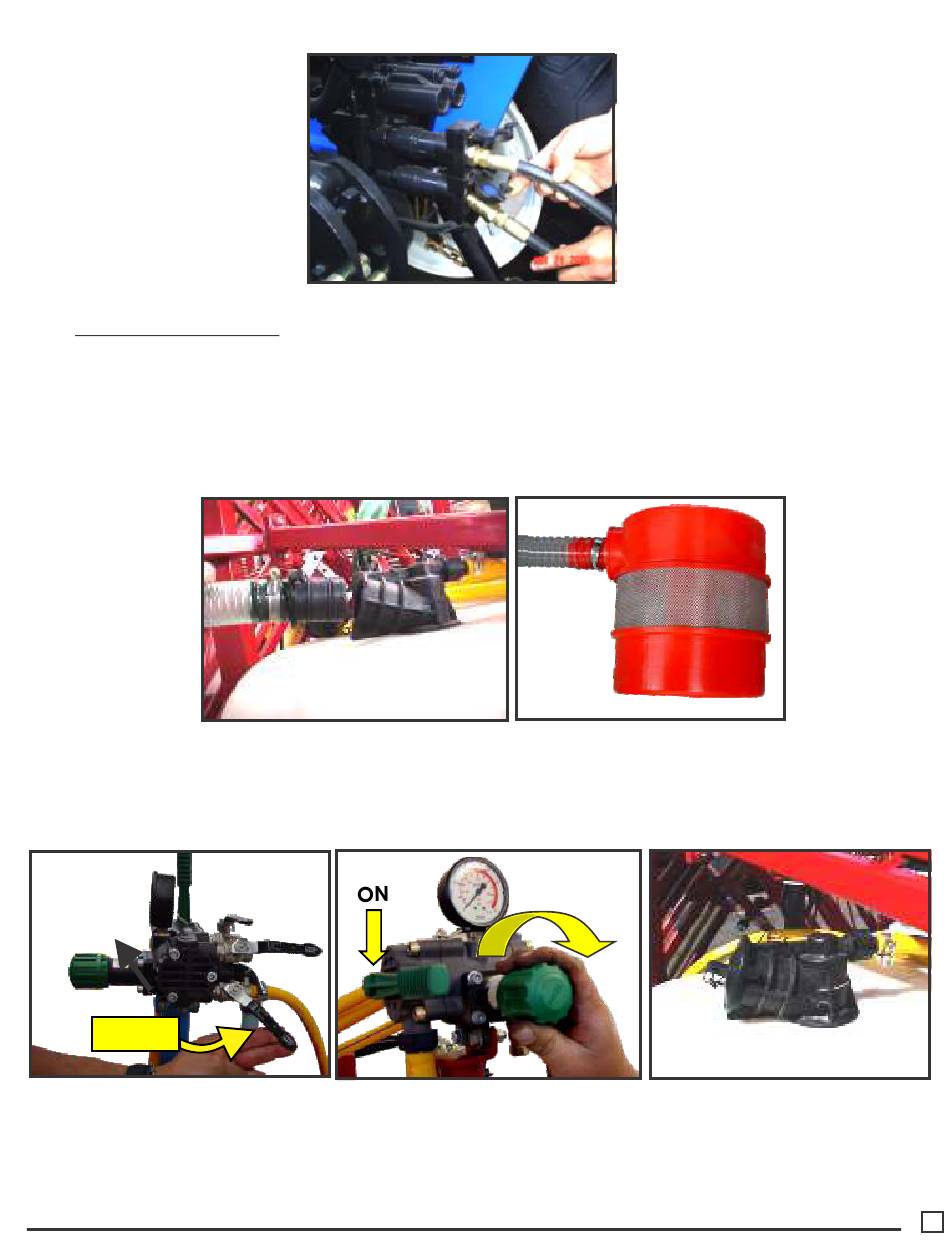 ON