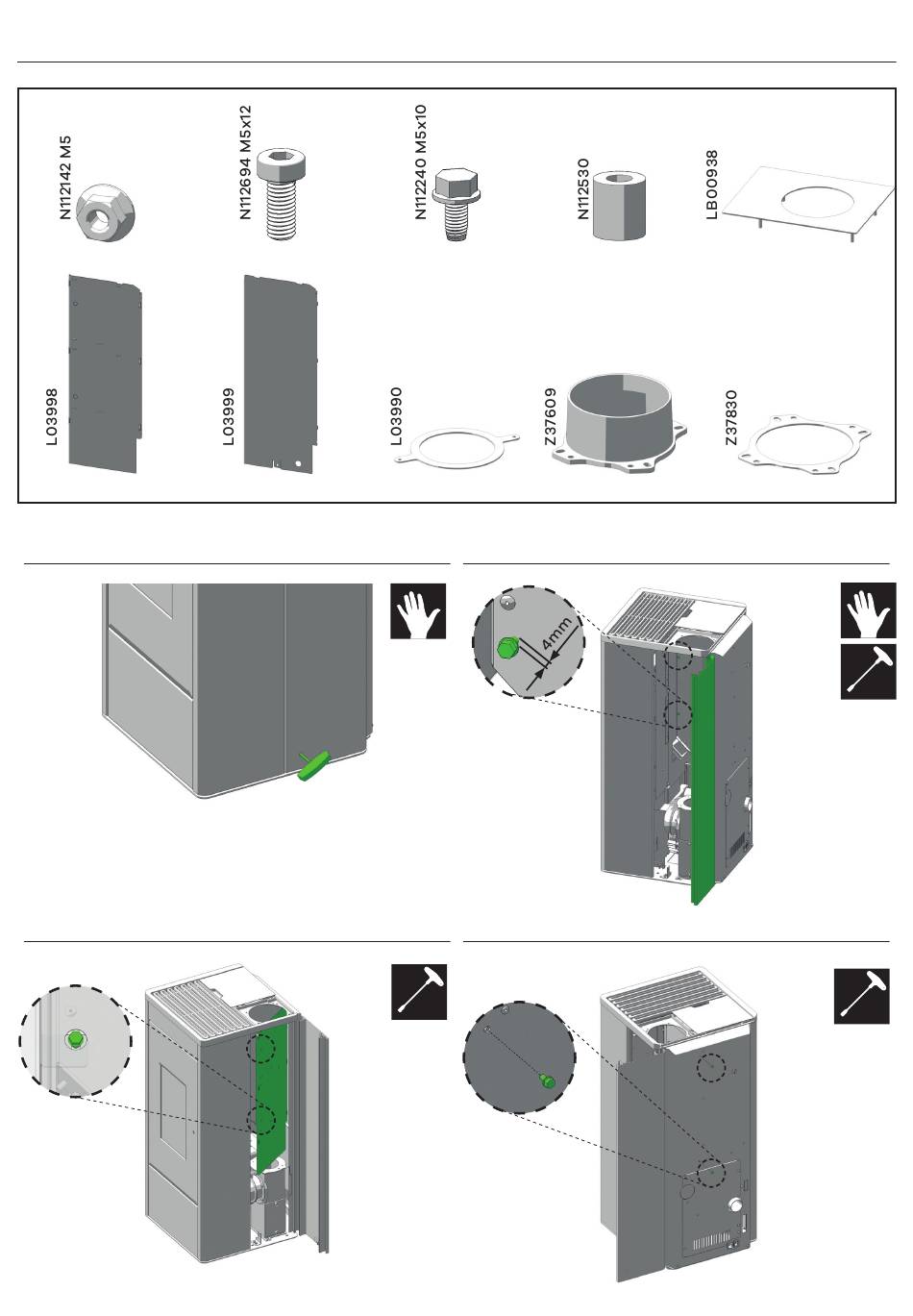 N112142 M5

N112694 M5x12

N112240 M5x10

N112530

LB00938

L03998

L03999

L03990

Z37609

Z37830

4mm