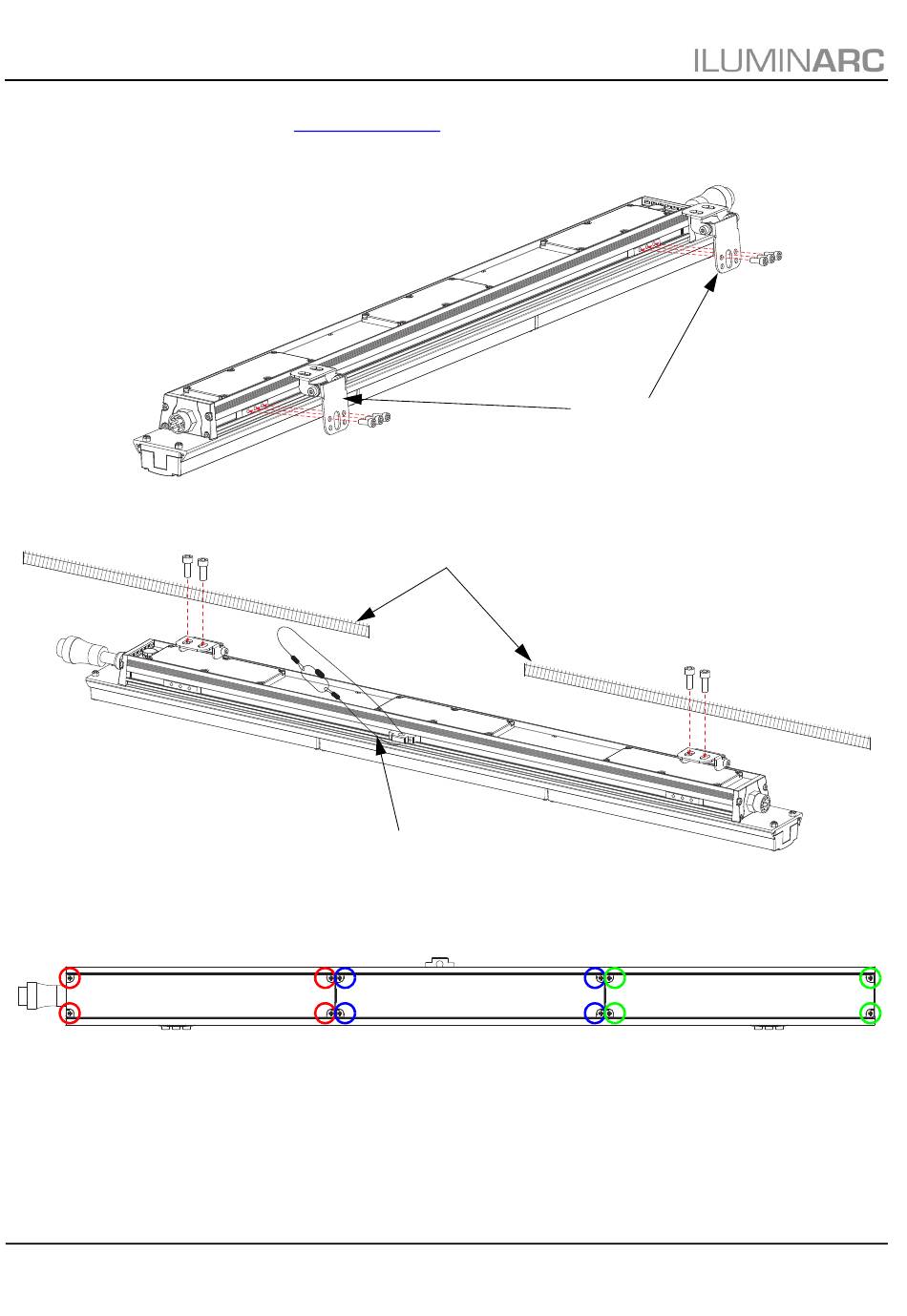 ILUMINARC