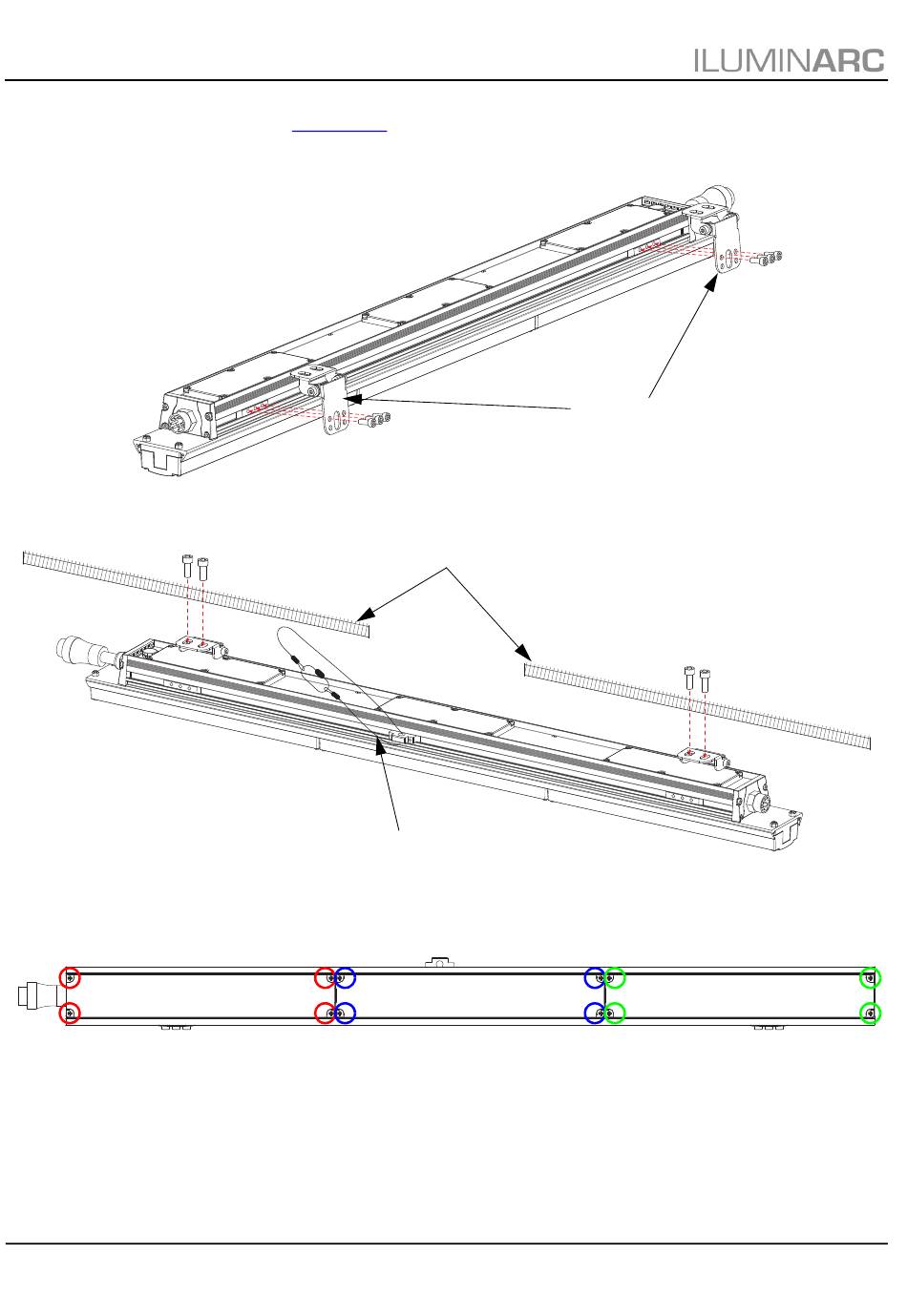 ILUMINARC