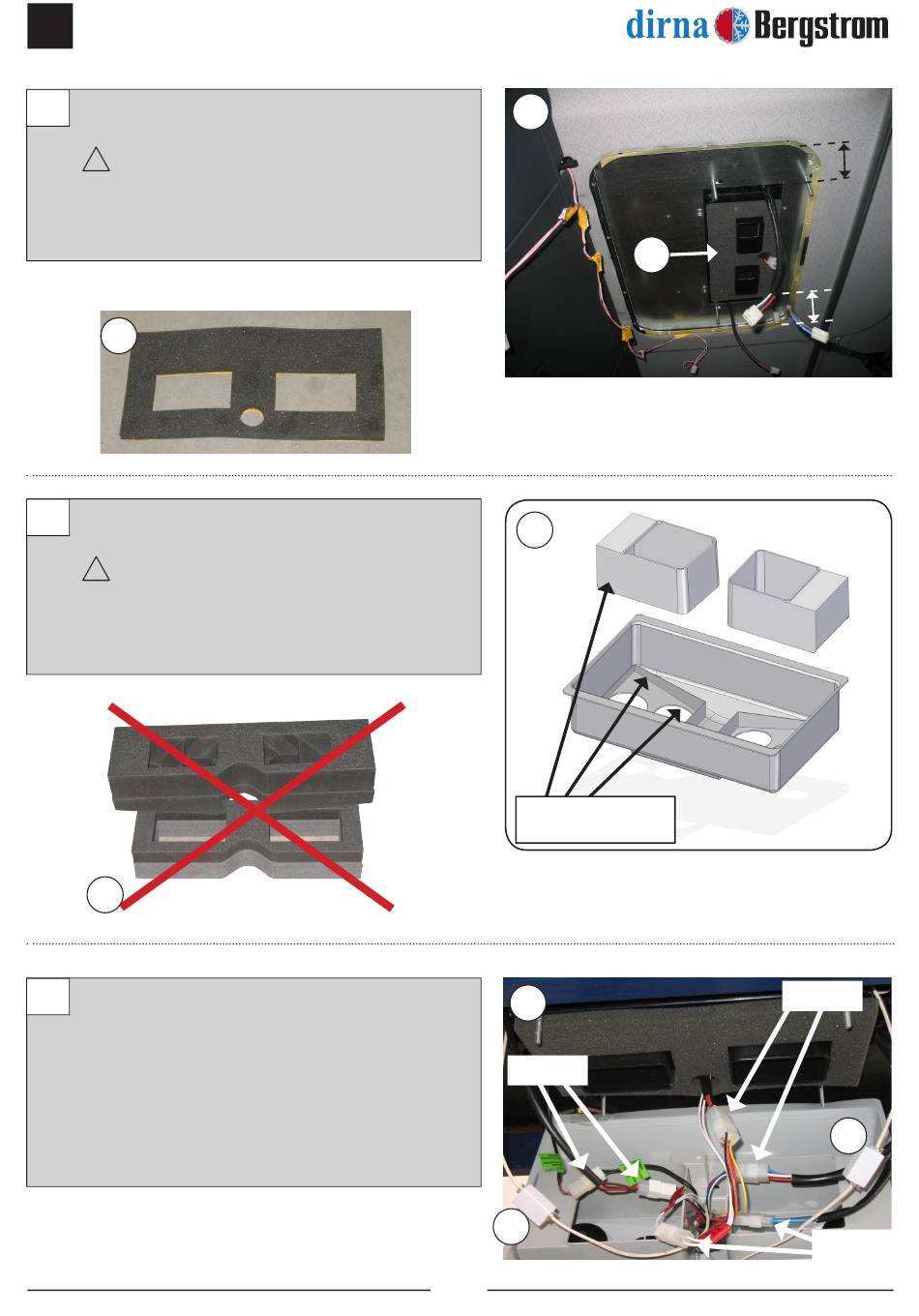 dirna Bergstrom