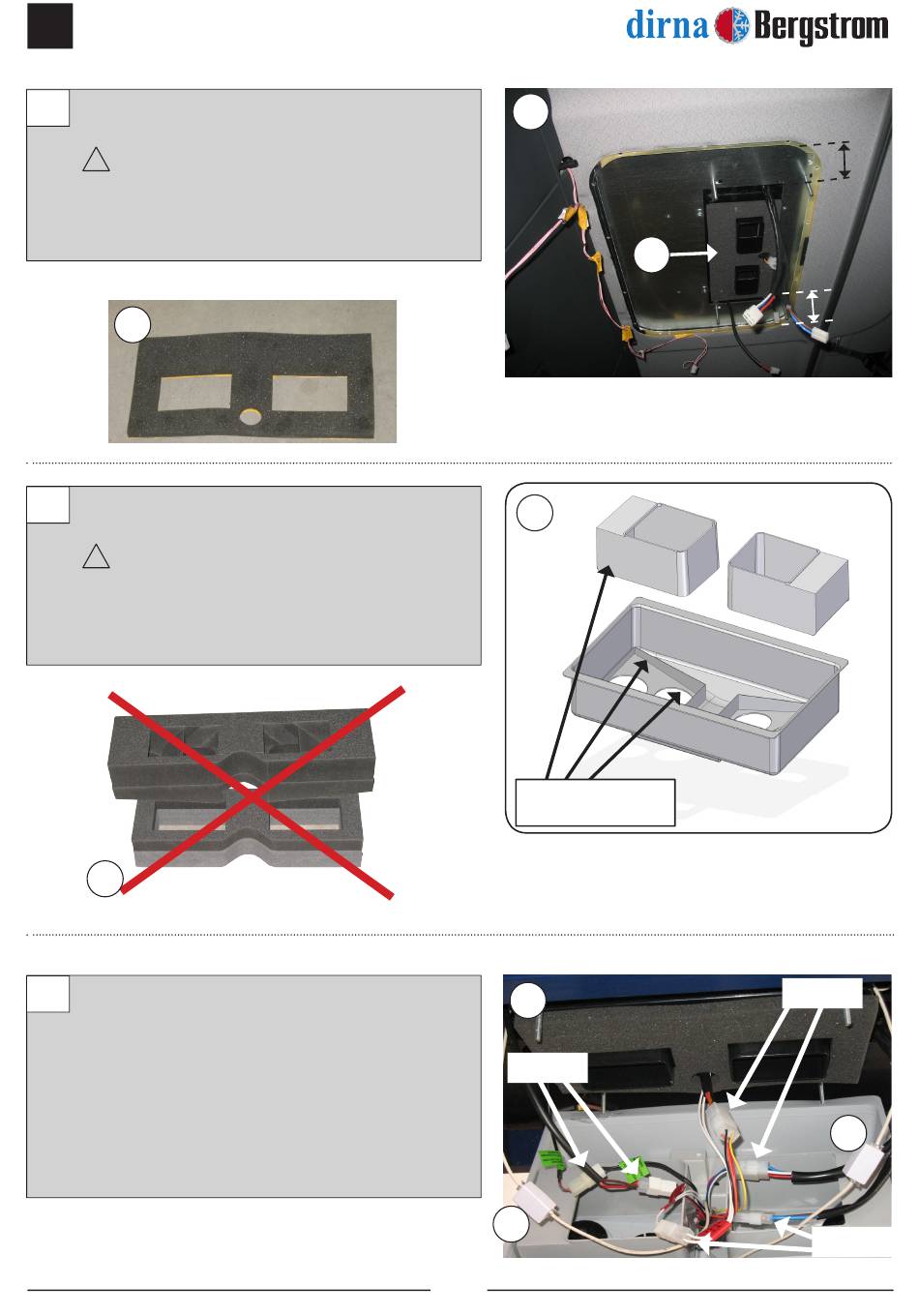 dirna Bergstrom