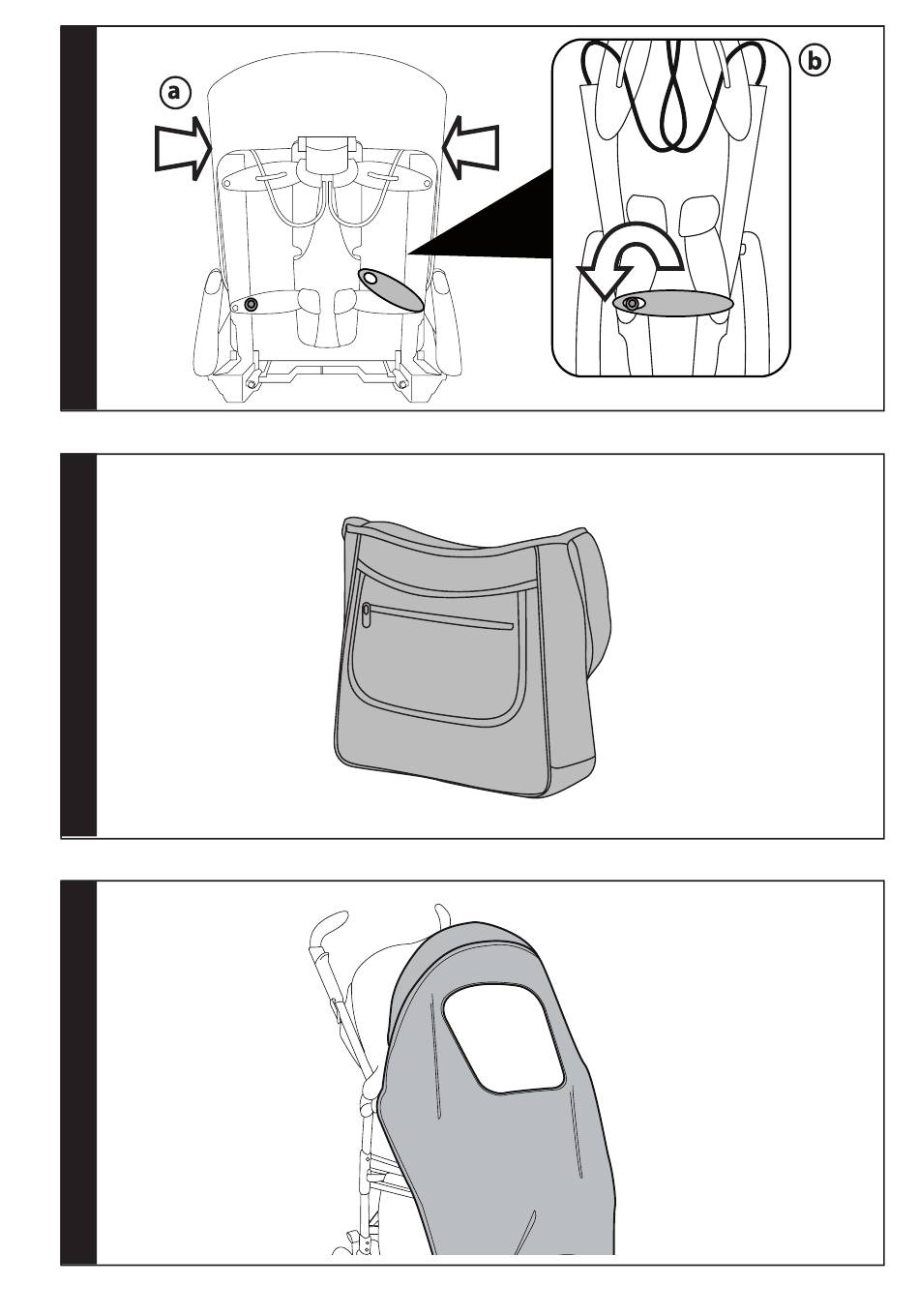 a
b