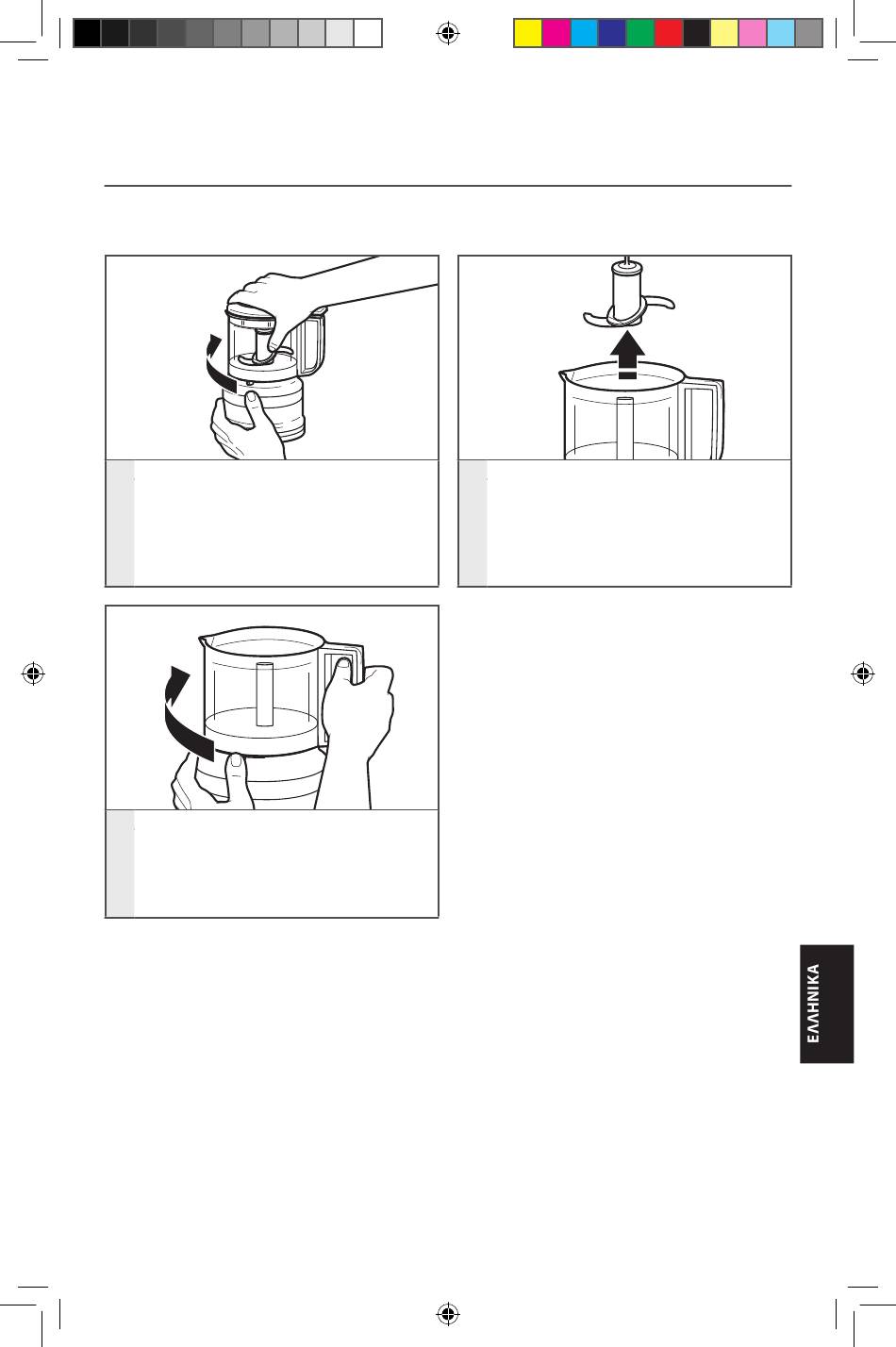 ΕΛΛΗΝΙΚΑ