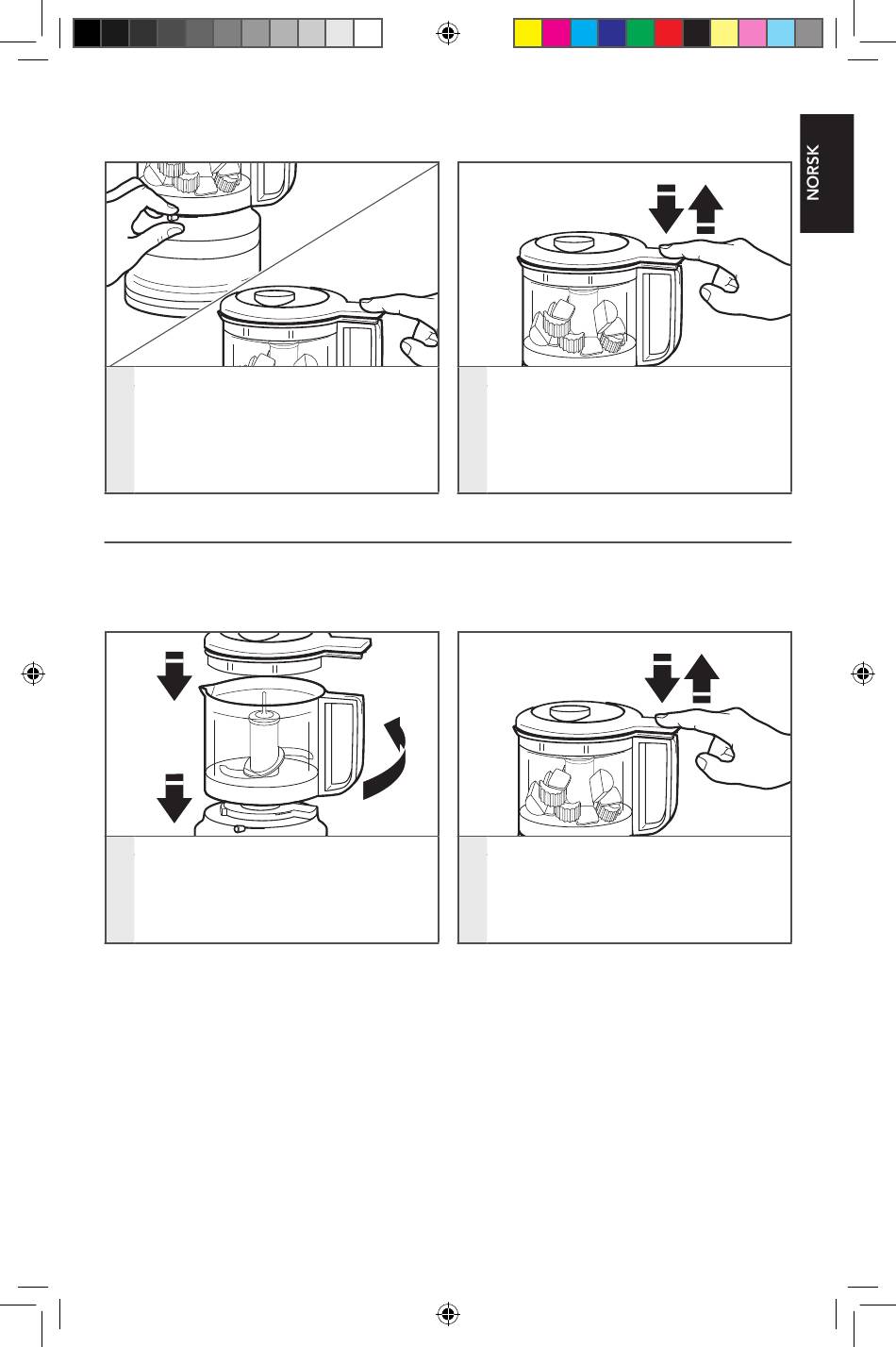 NORSK