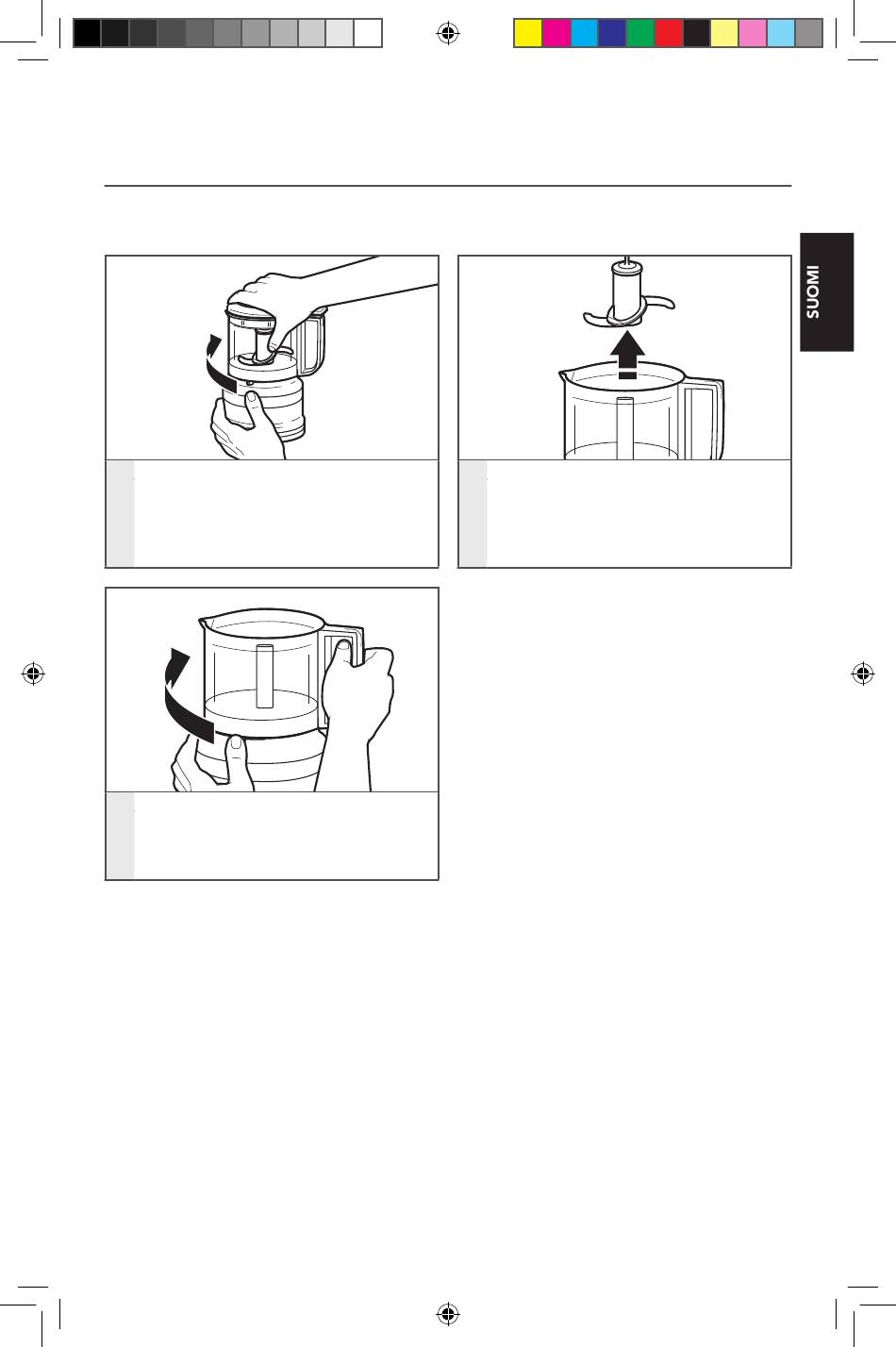 SUOMI