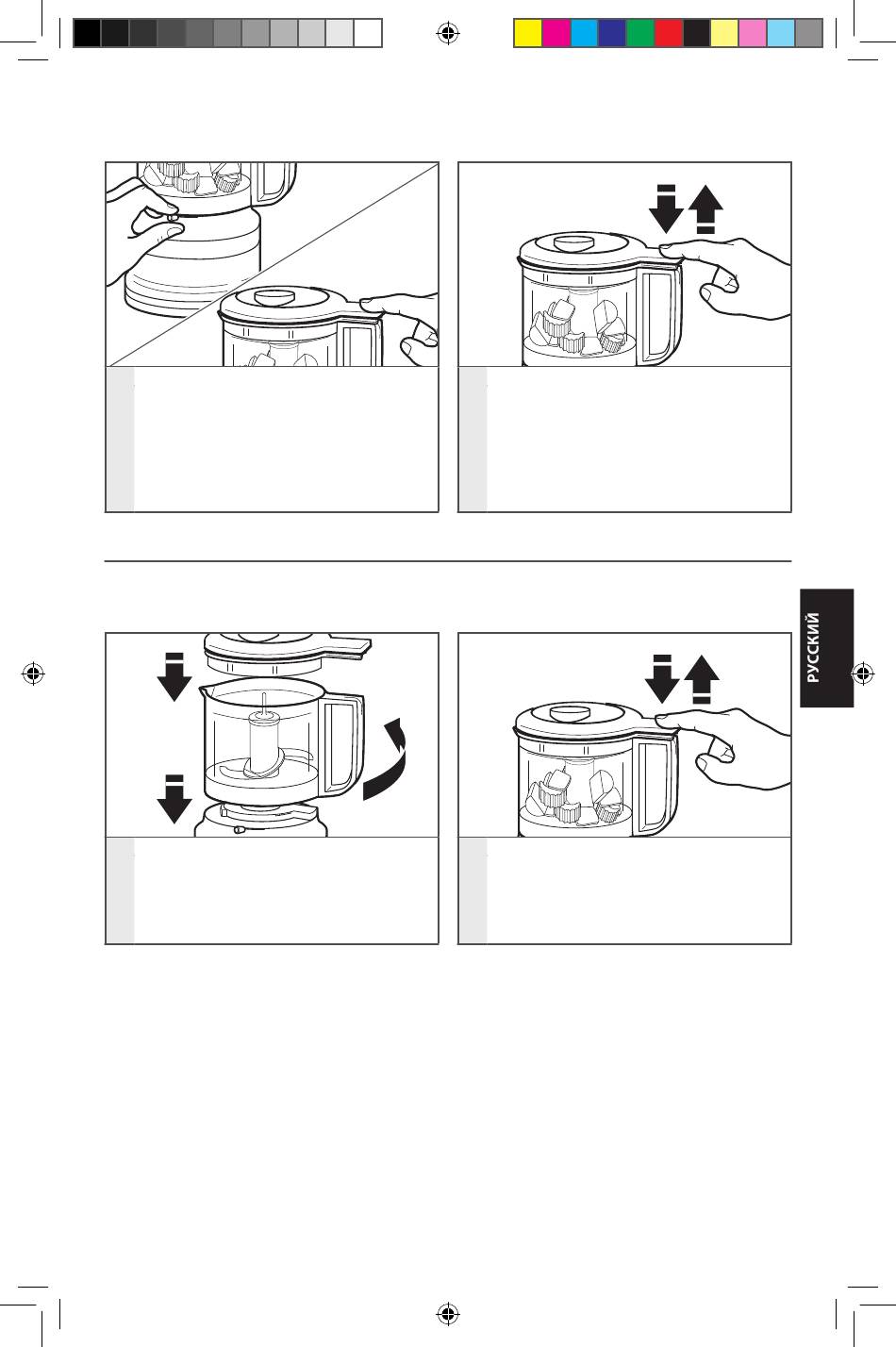 РУССКИЙ