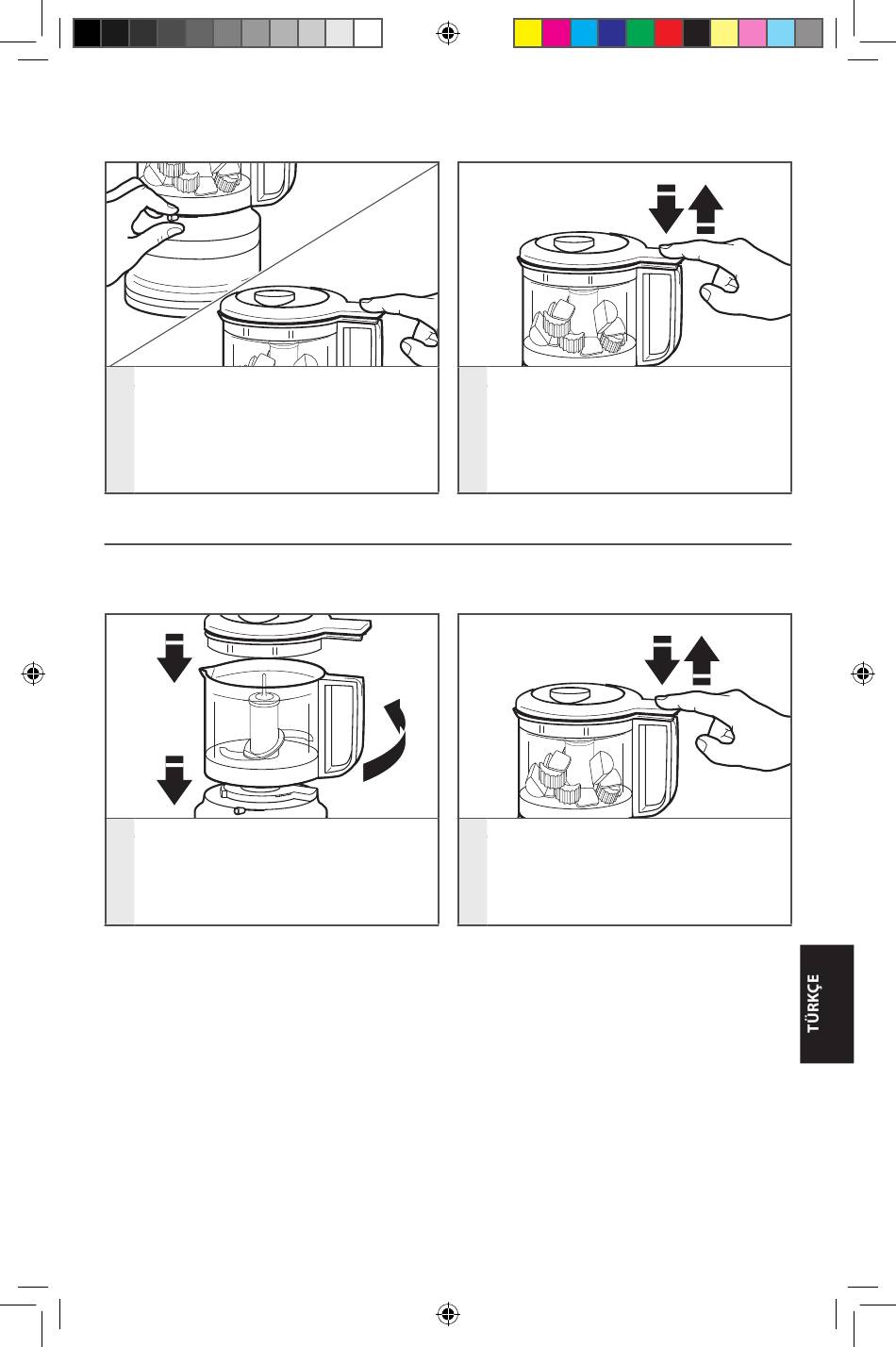 TÜRKÇE