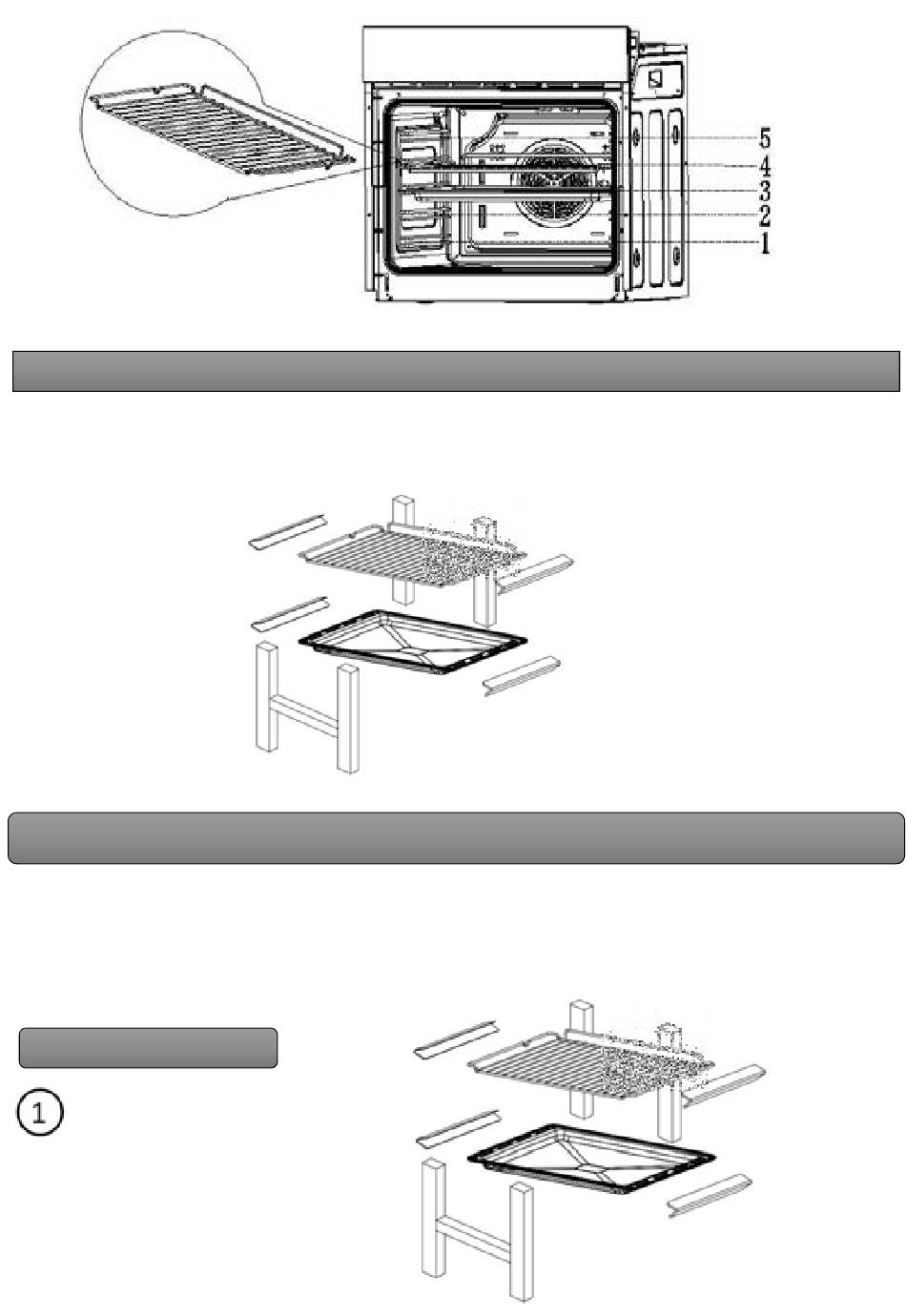 5
4
3
2
1

1