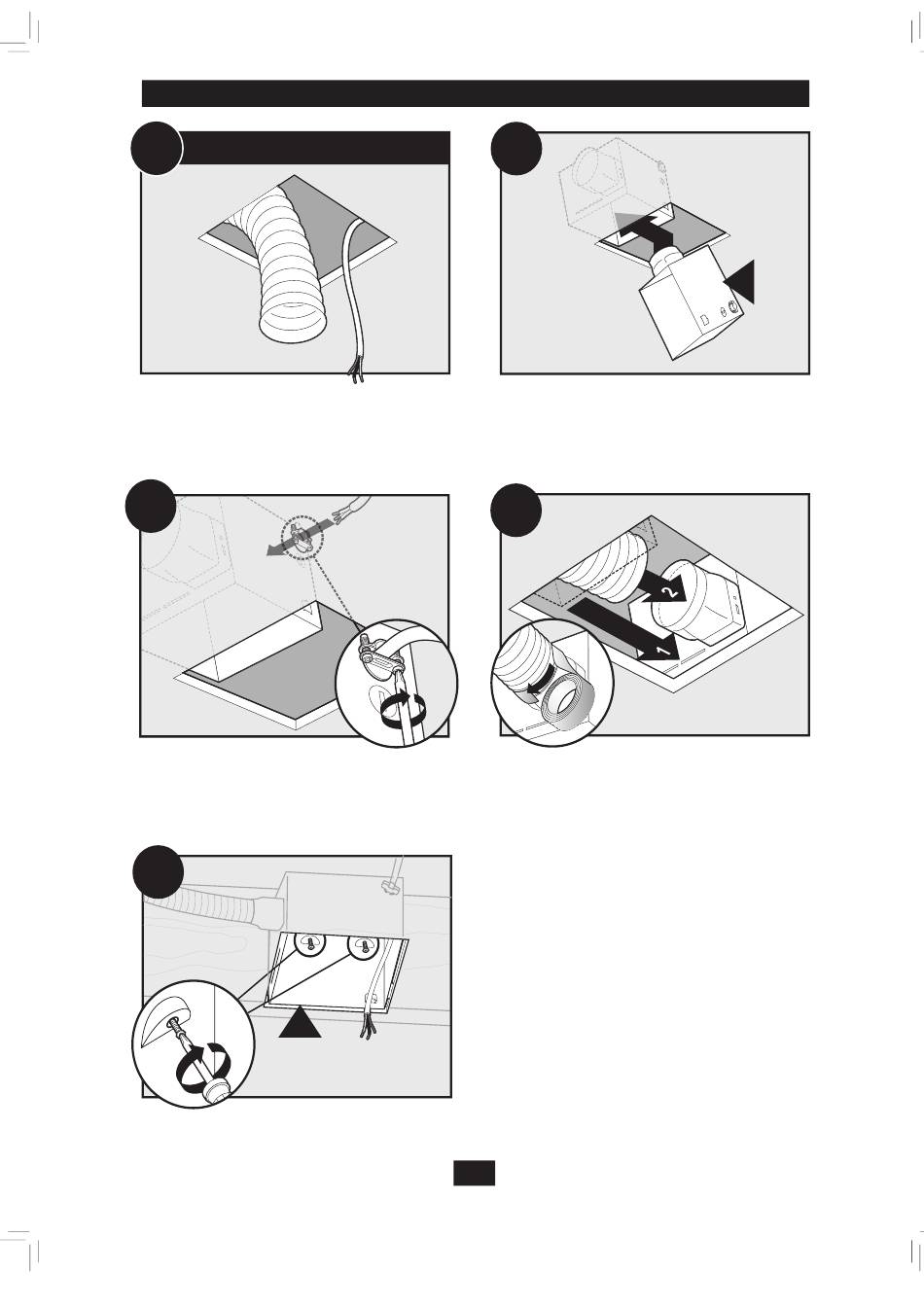 2

1