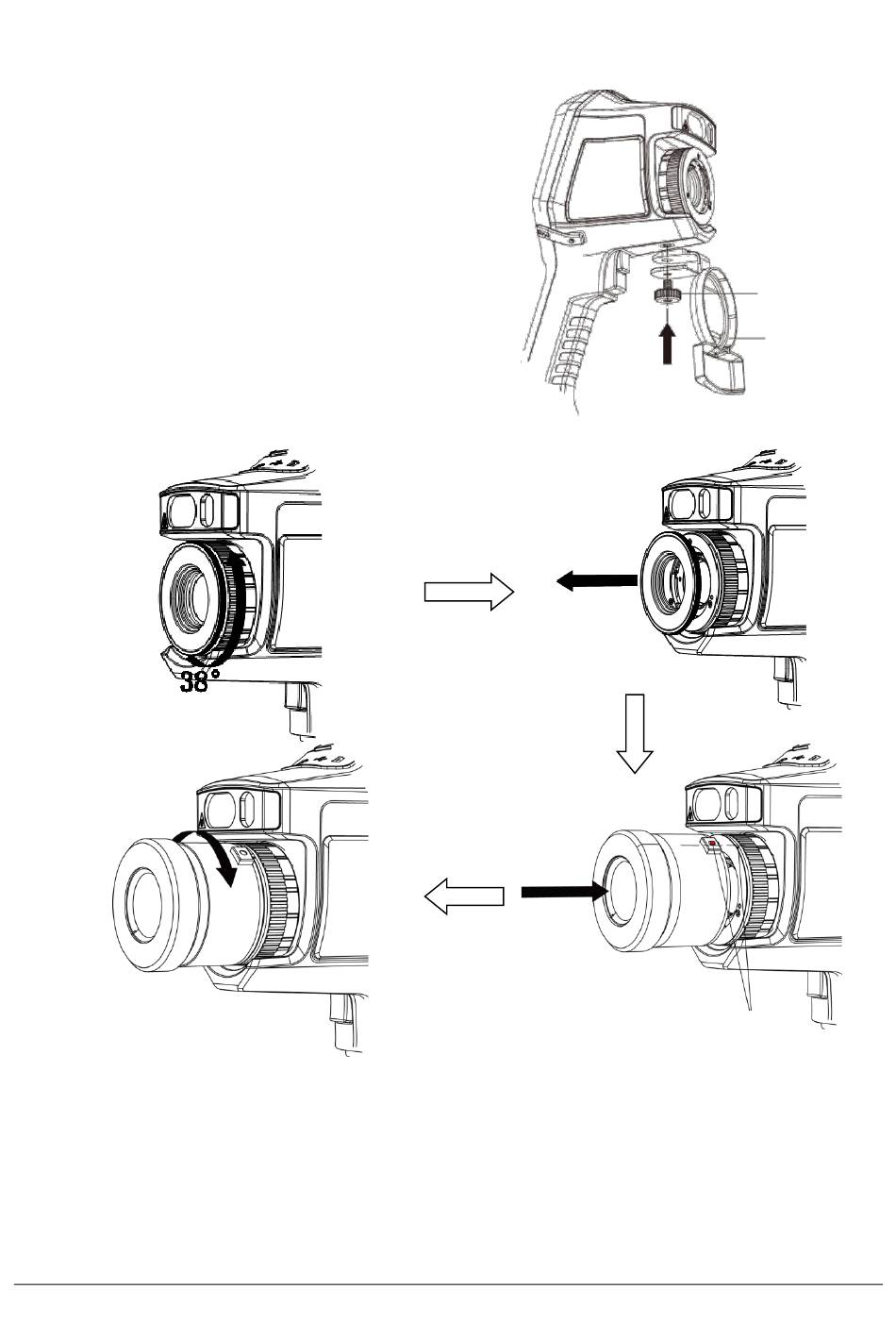 38°