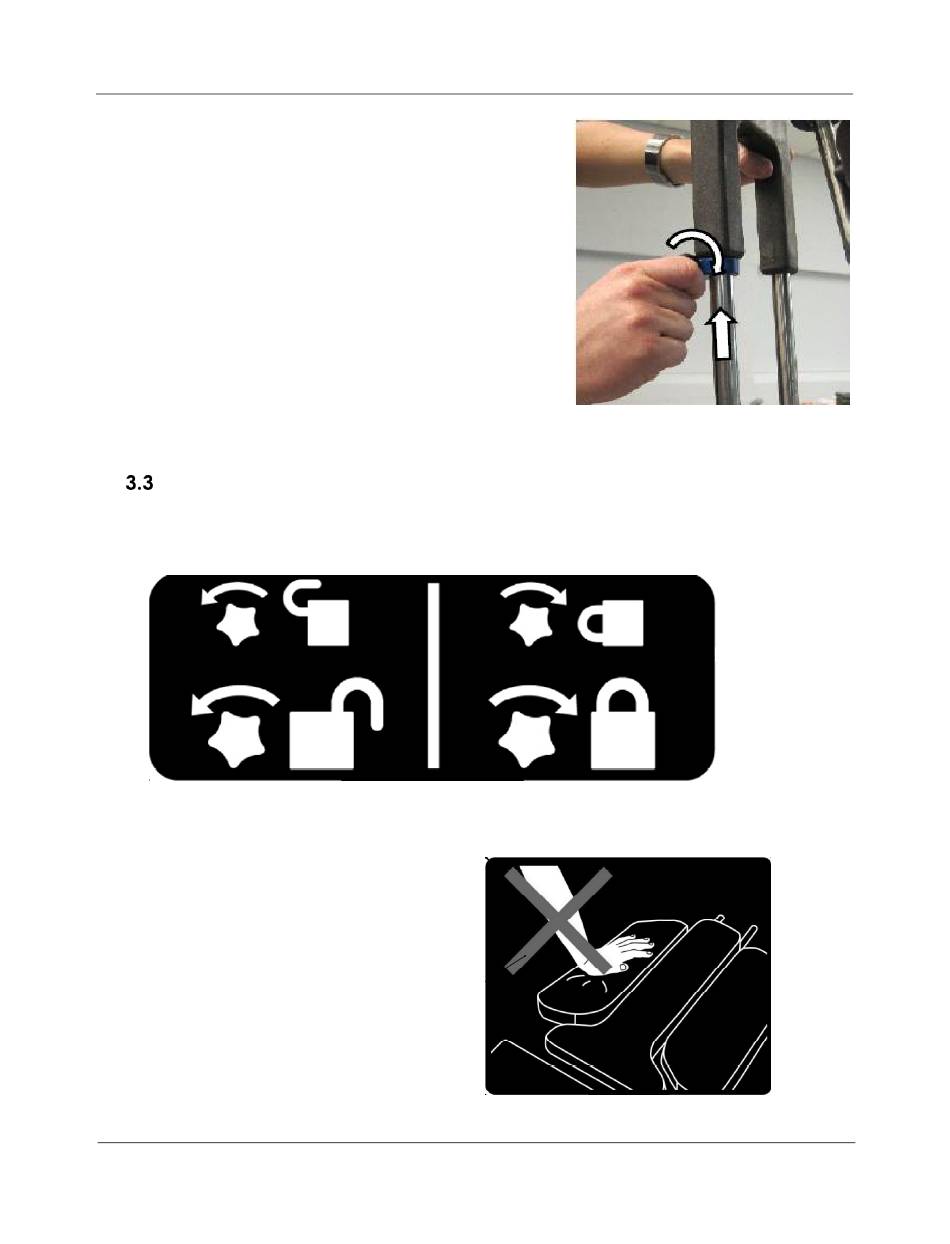 3.3