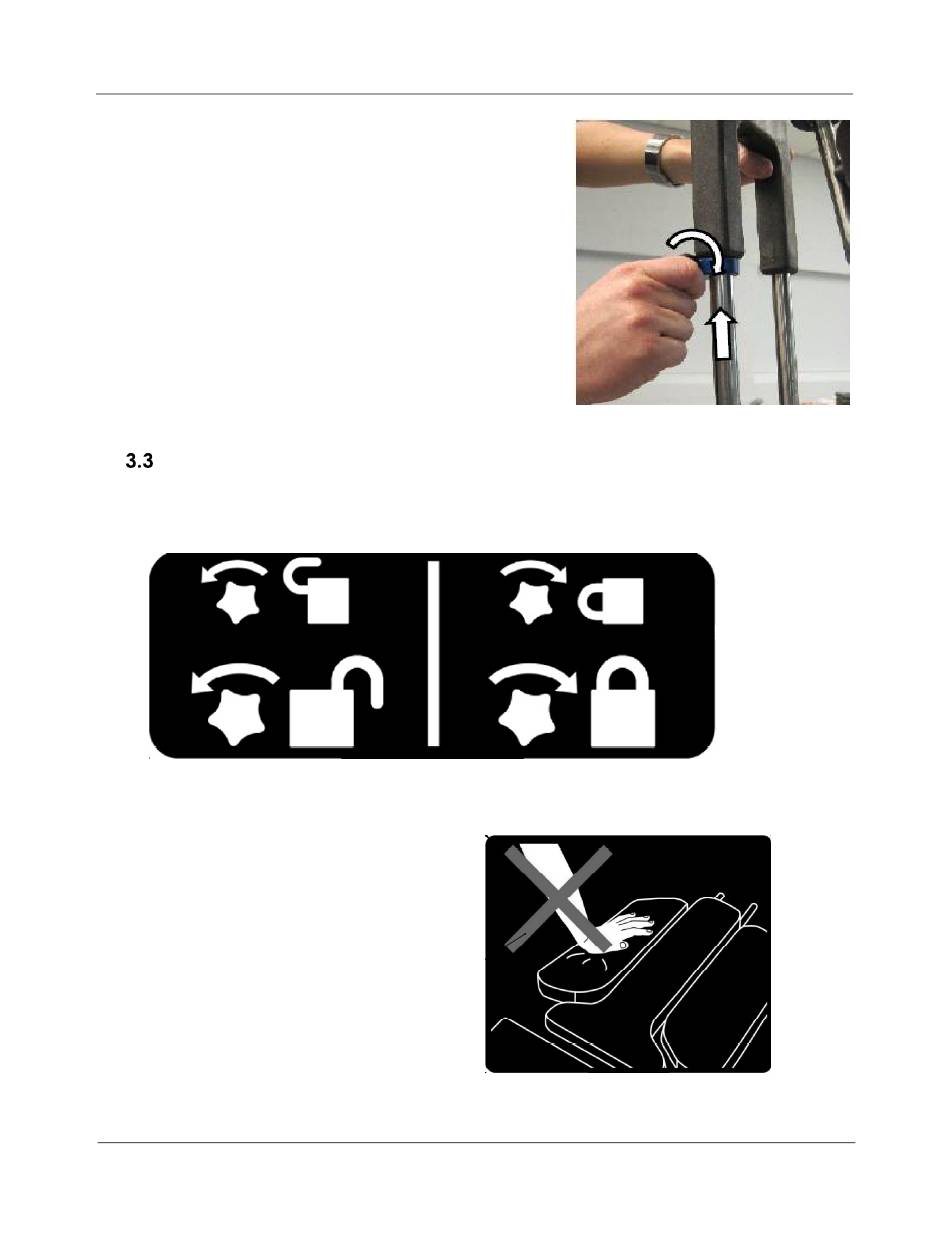 3.3