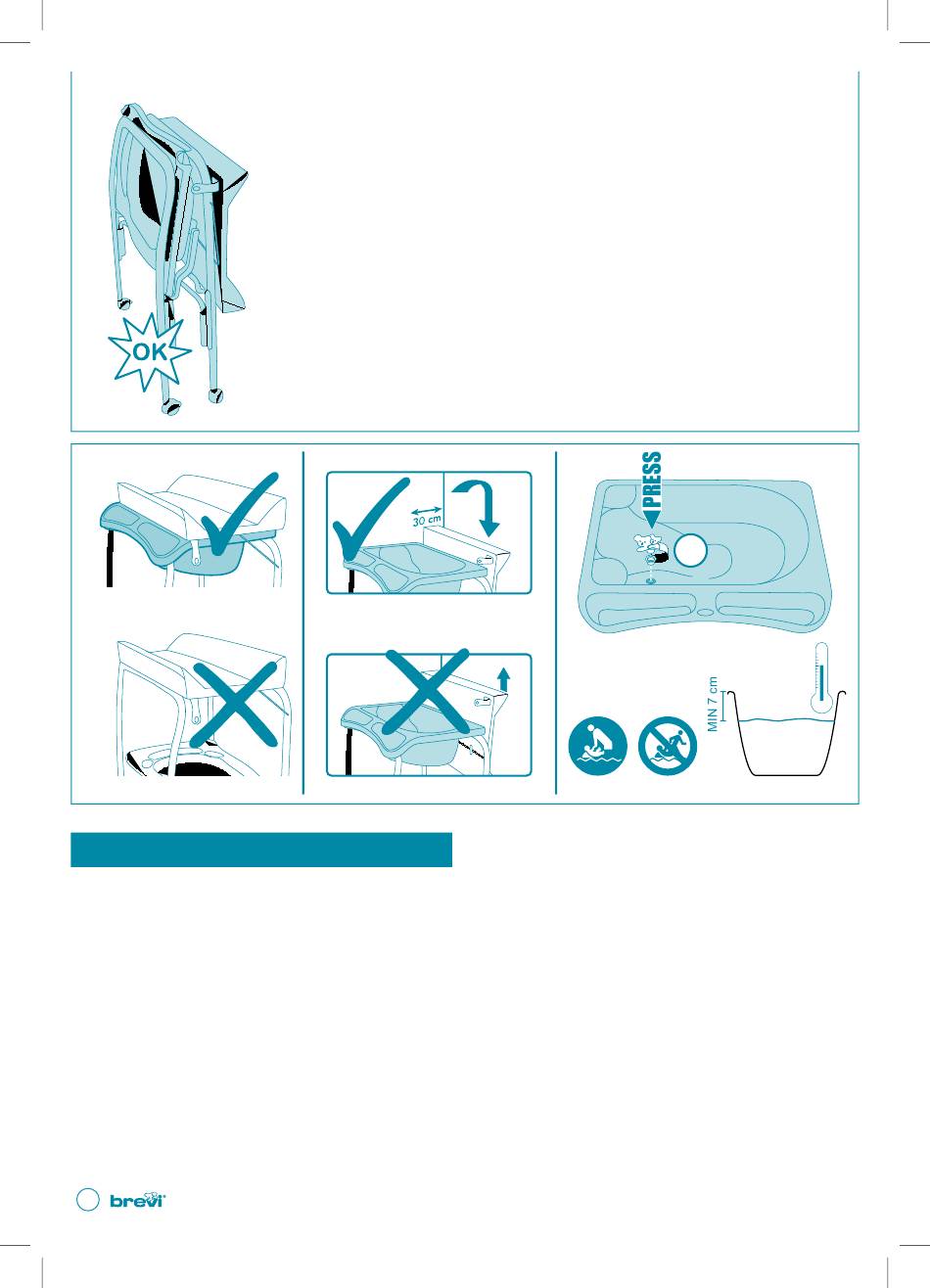 OK

30 cm

PRESS

MIN 7 cm

brevi