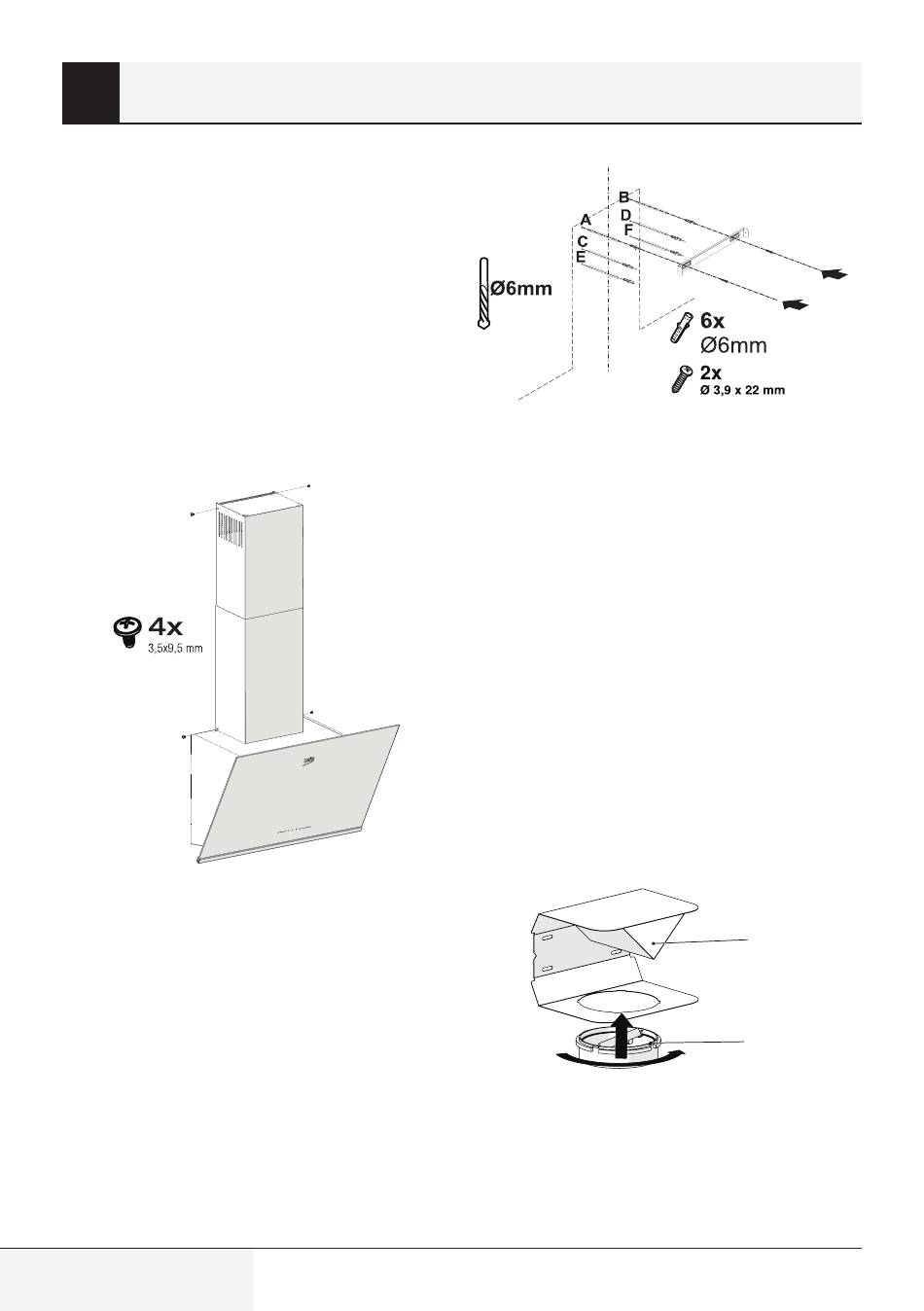 B
D
A
F
C
E
Ø6mm
6x
Ø6mm
2x
Ø 3,9 x 22 mm

4x
3,5x9,5 mm