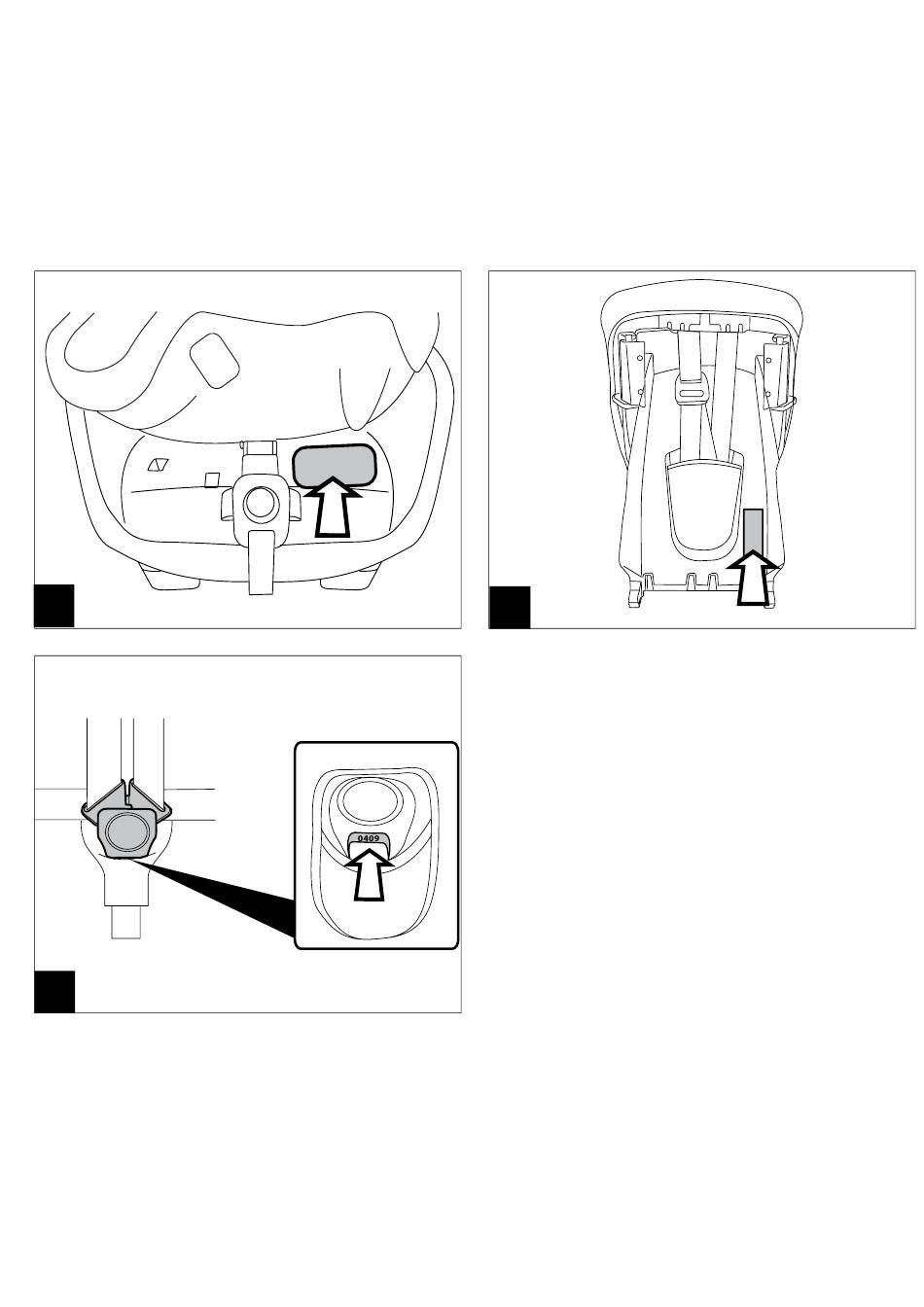 0409