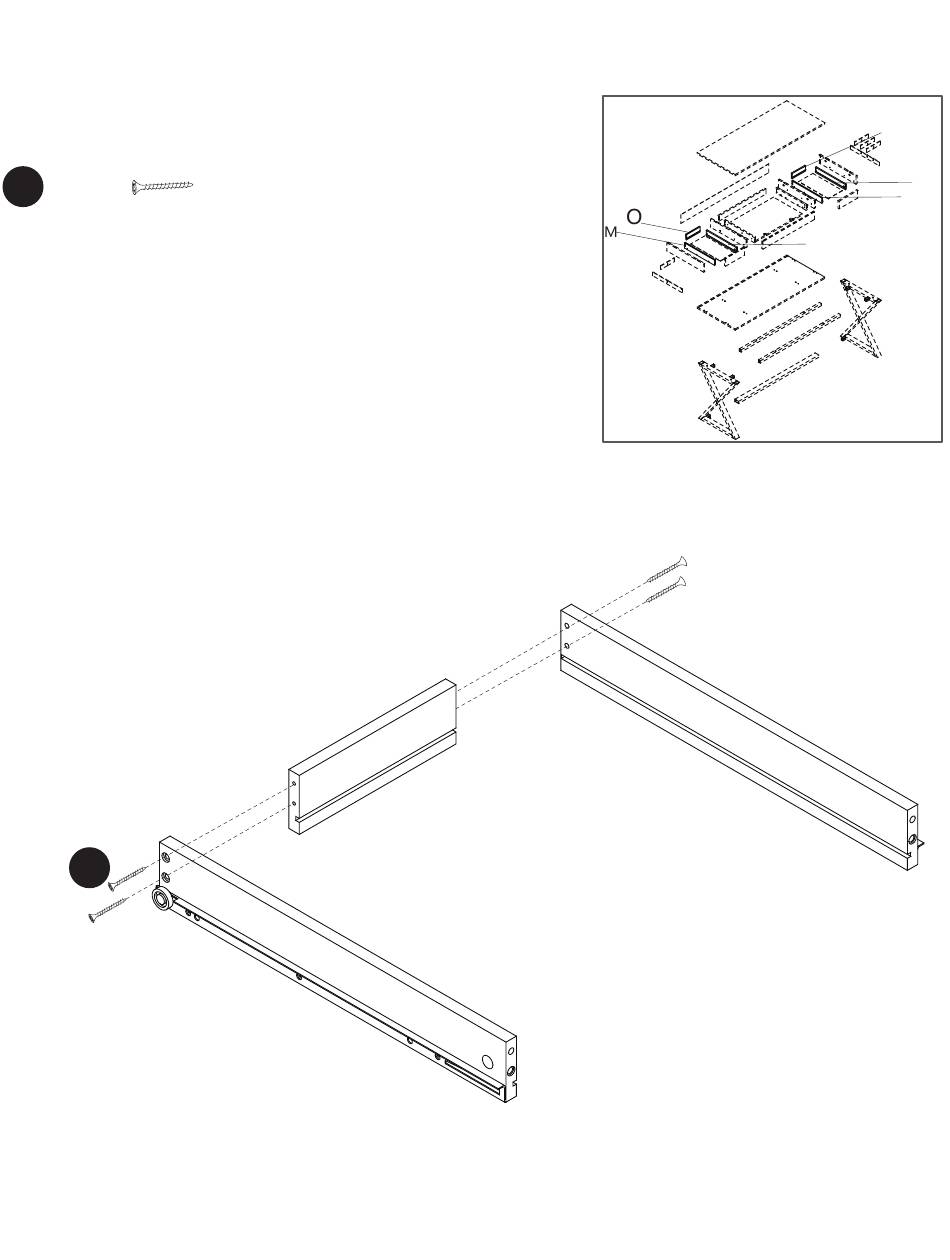 O
M