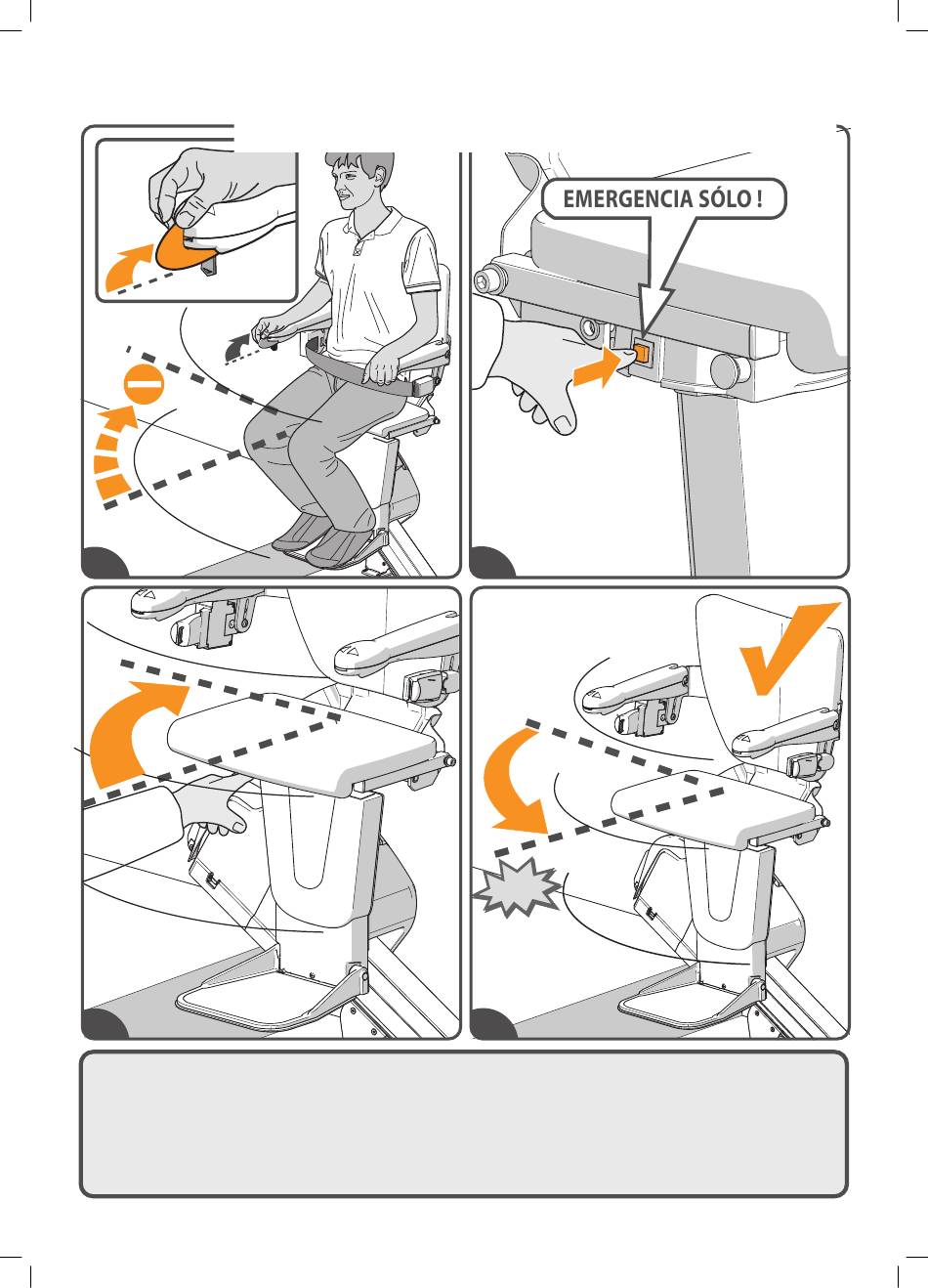 EMERGENCIA SÓLO !