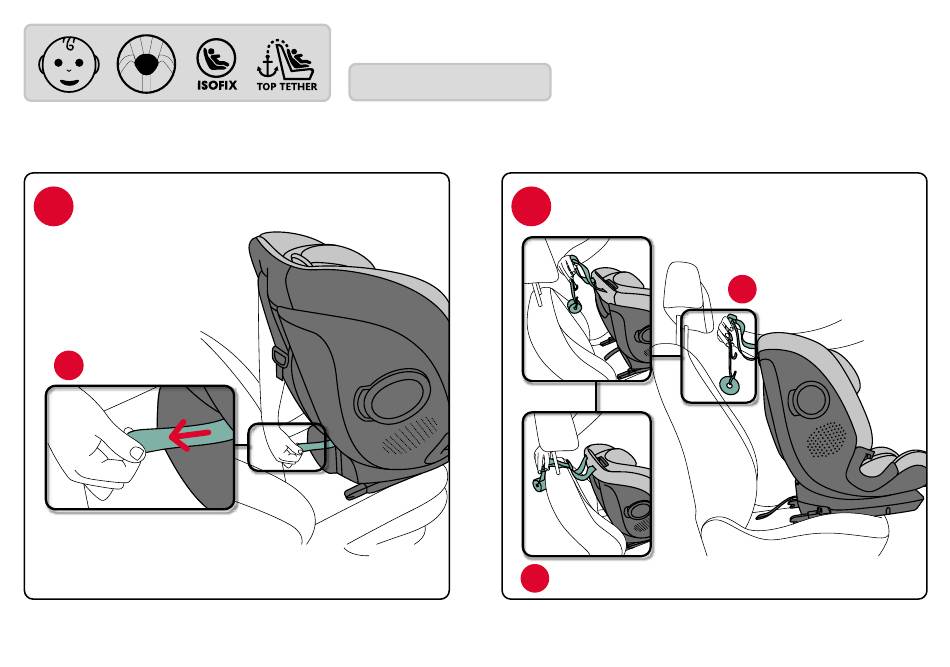 ISOFIX
TOP TETHER