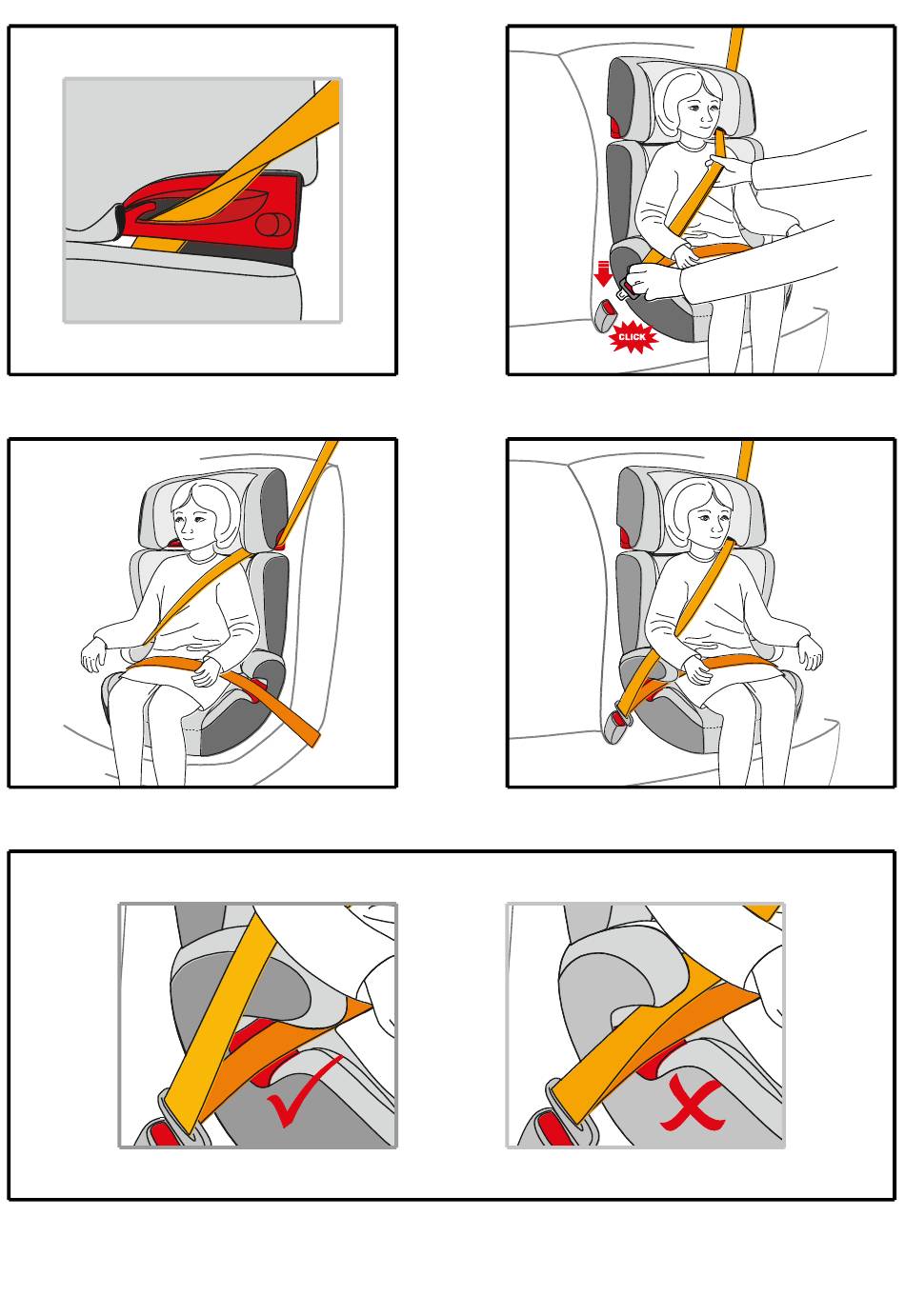 CLICK