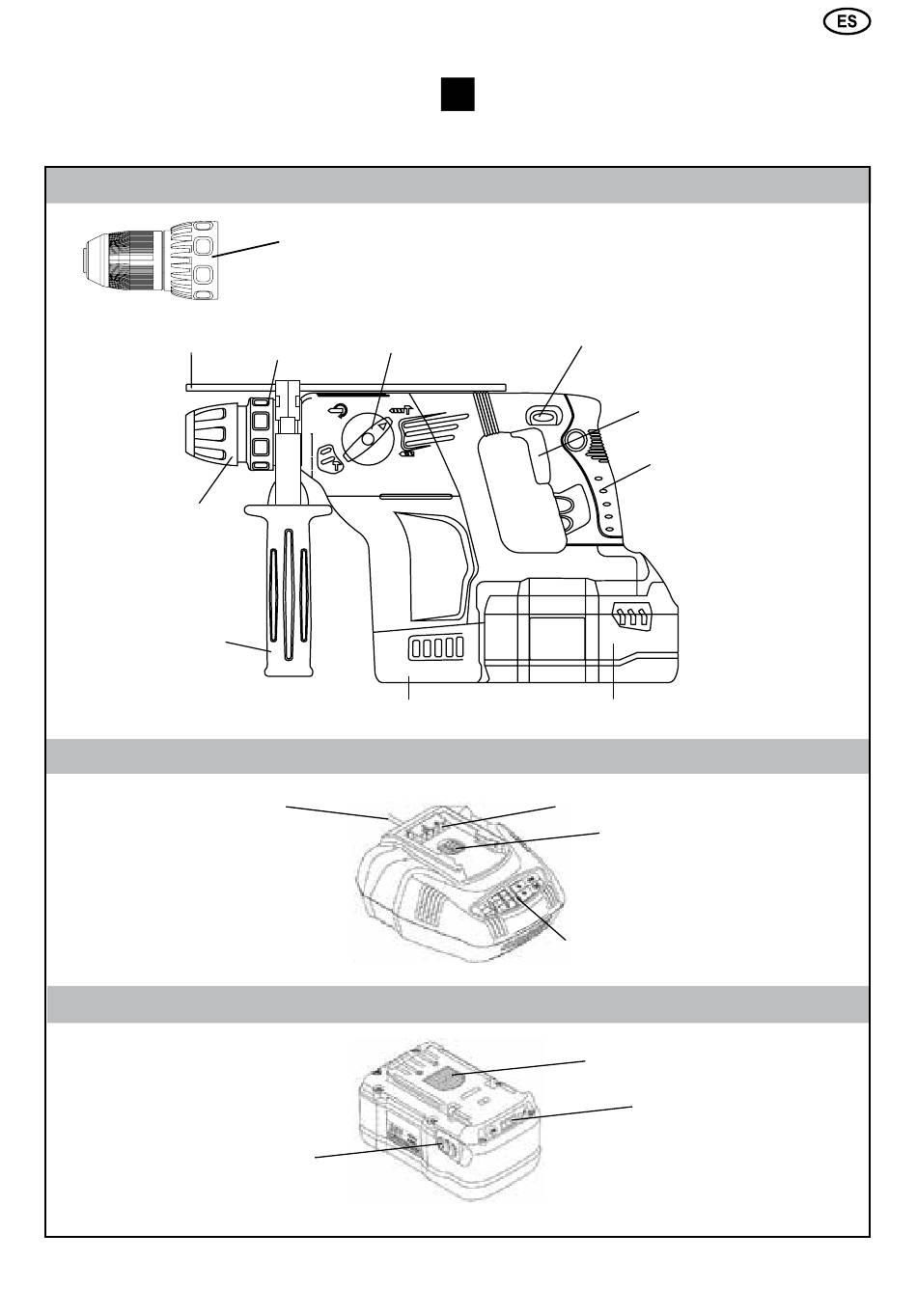 ES