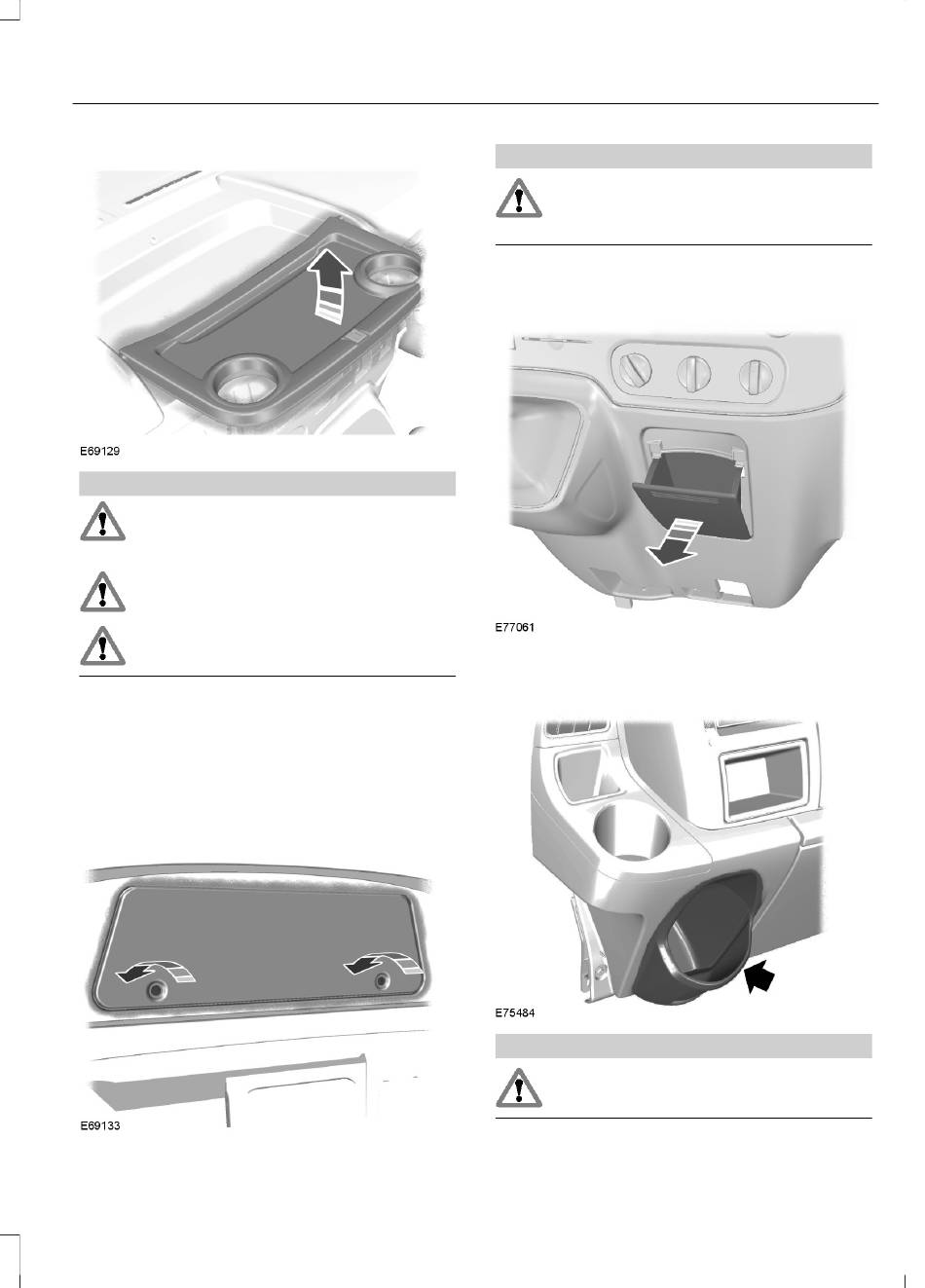 E69129

E69133

E77061

E75484