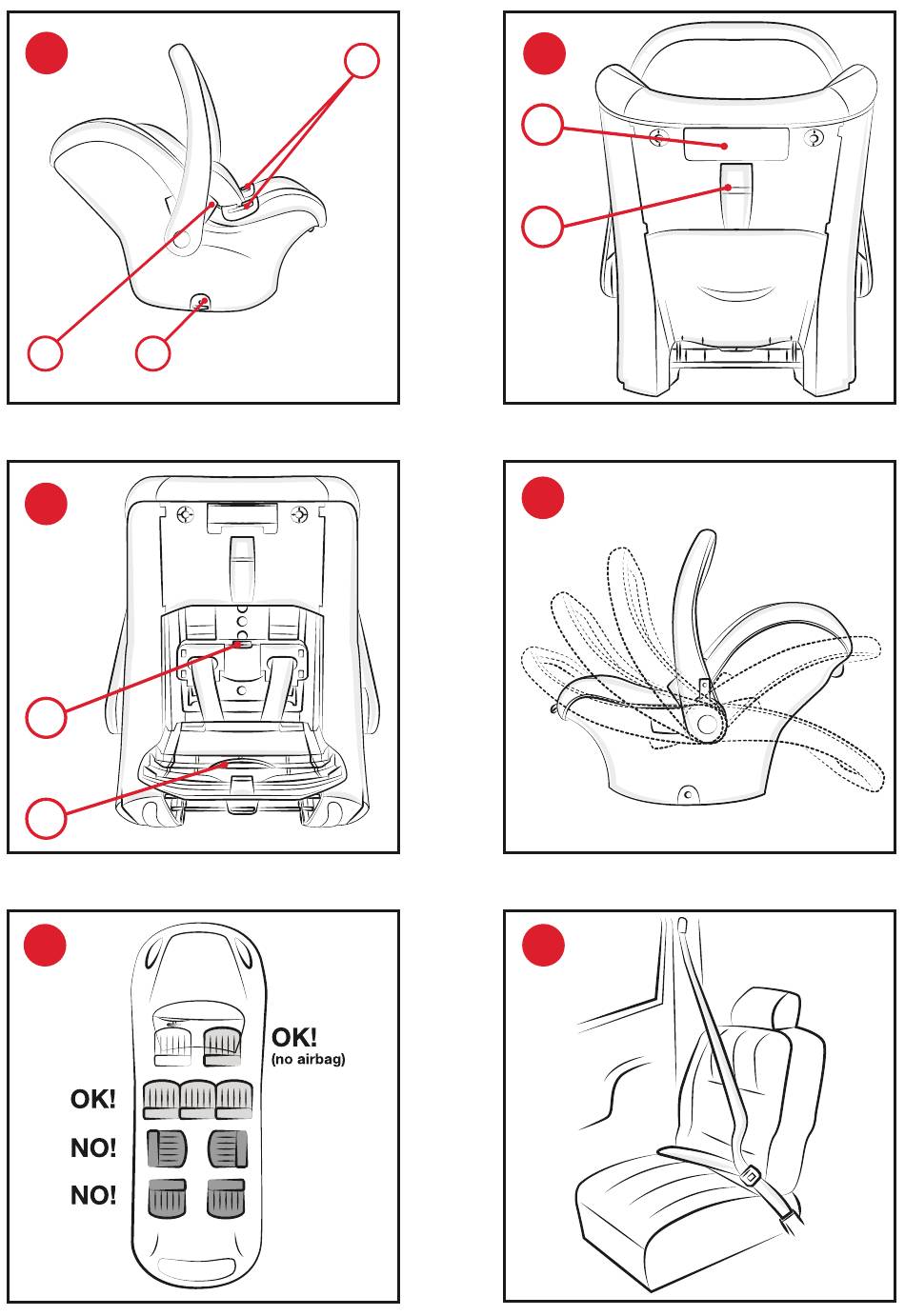 OK!
(no airbag)

OK!

NO!

NO!