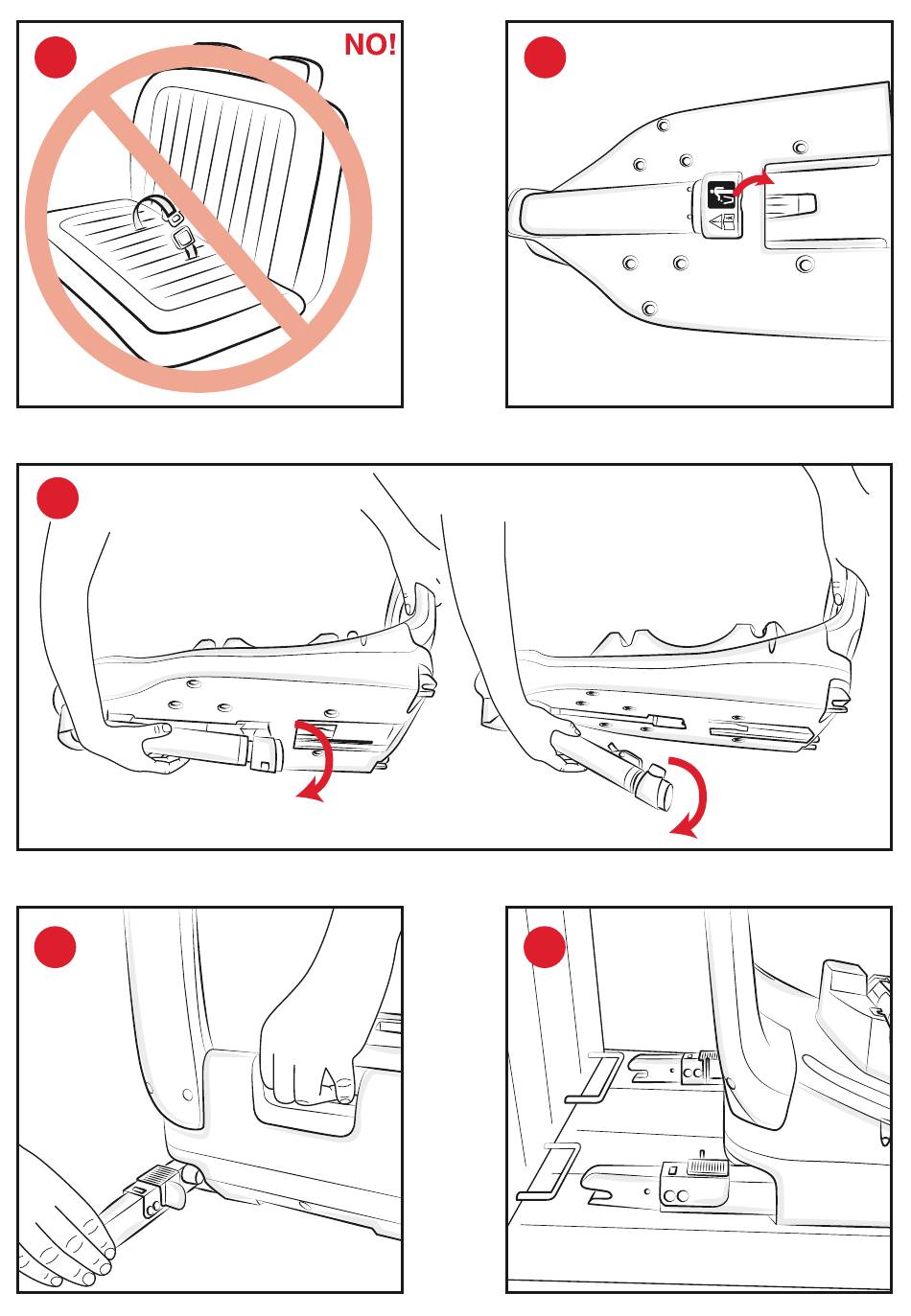 NO!