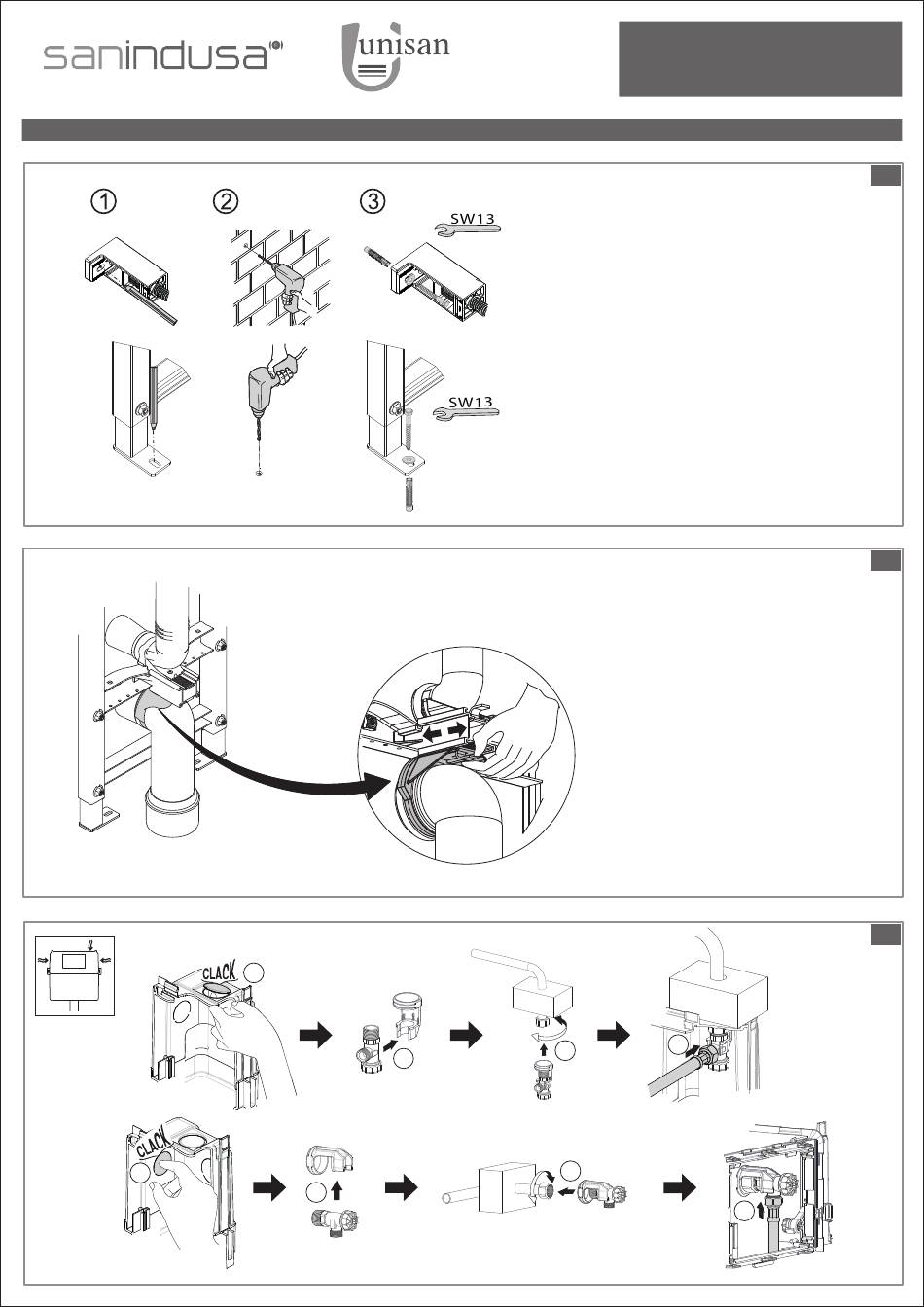 sanindusa

unisan

①
②
③

SW13

SW13

CLACK

CLACK