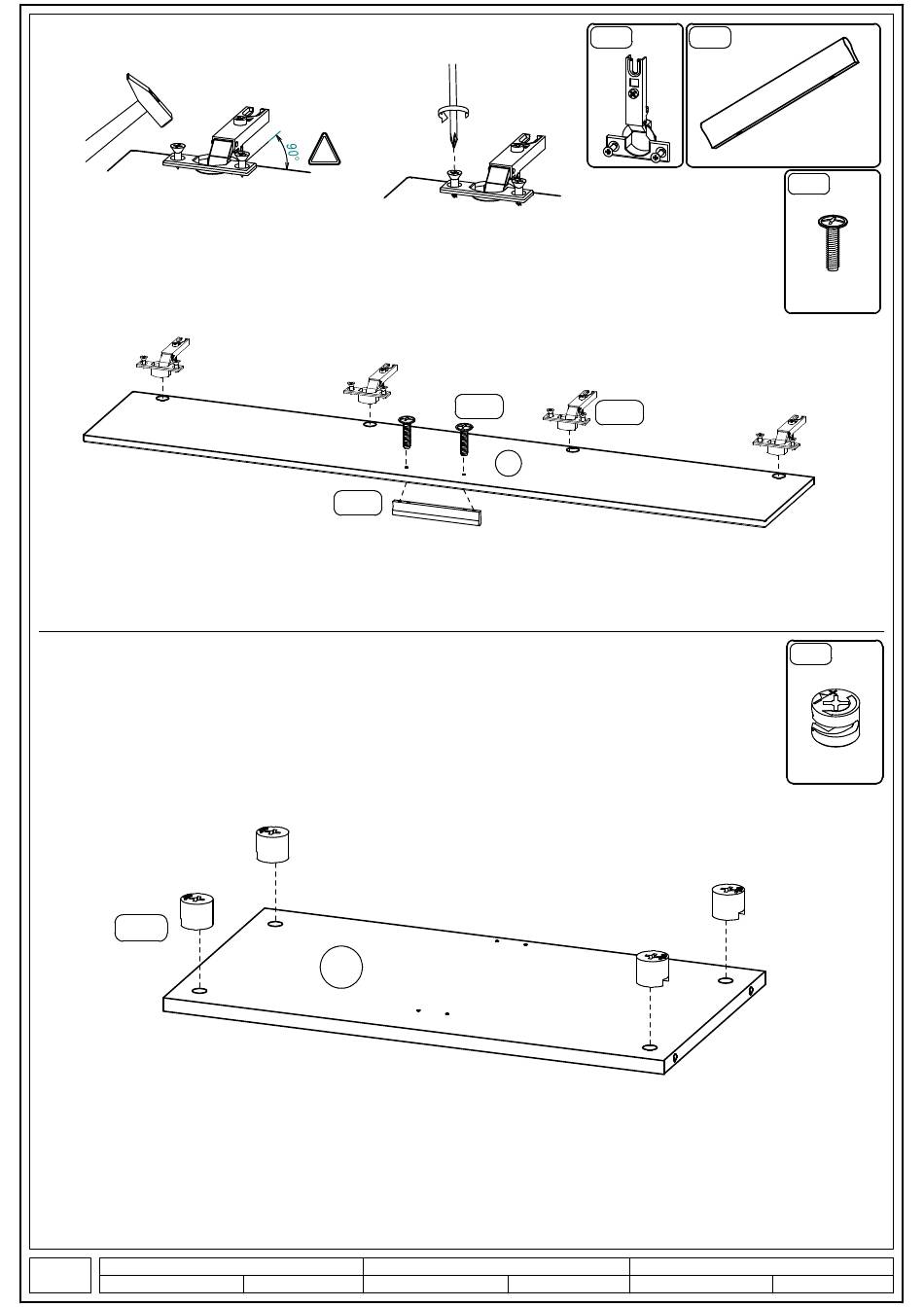 90°