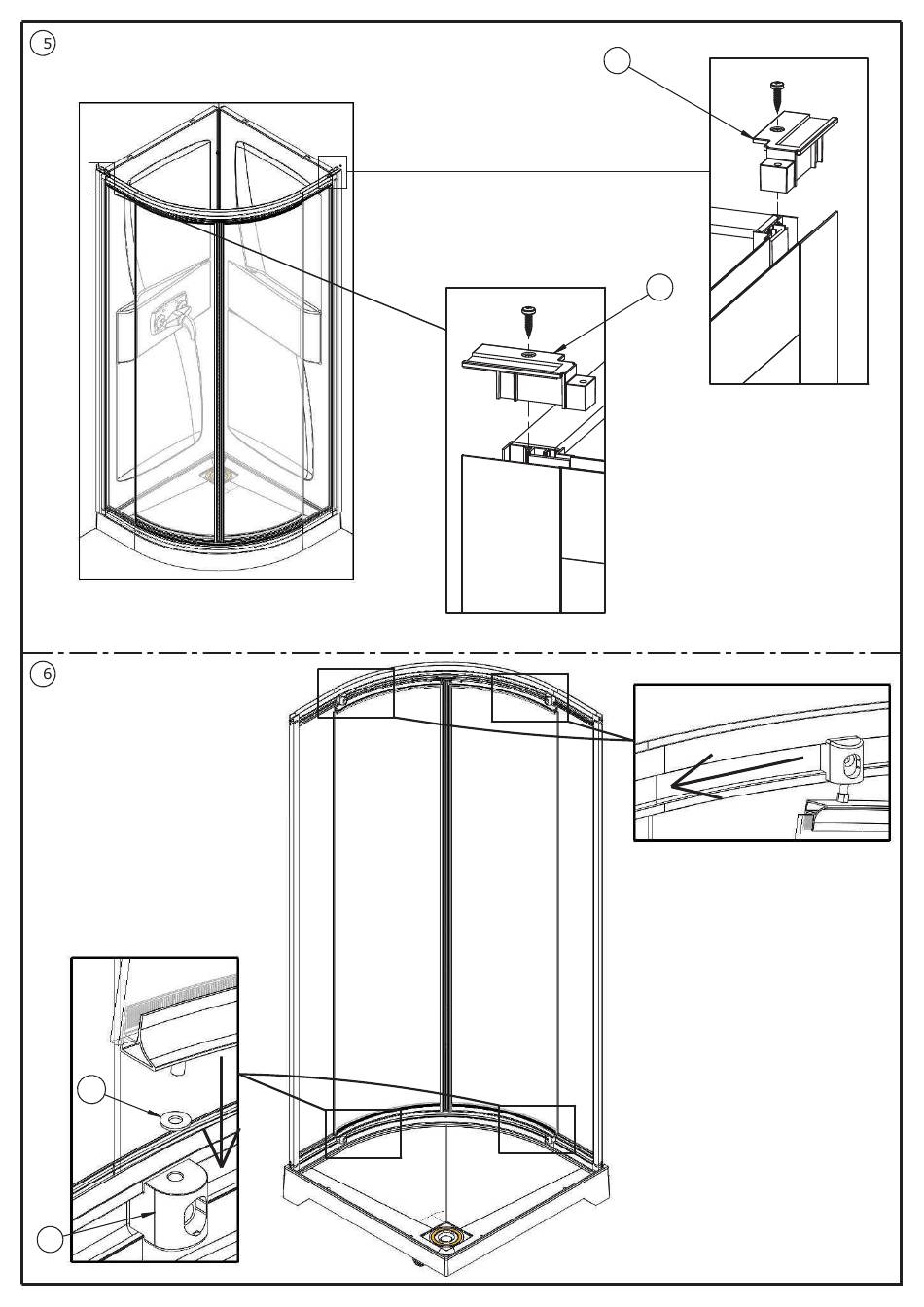 5

6