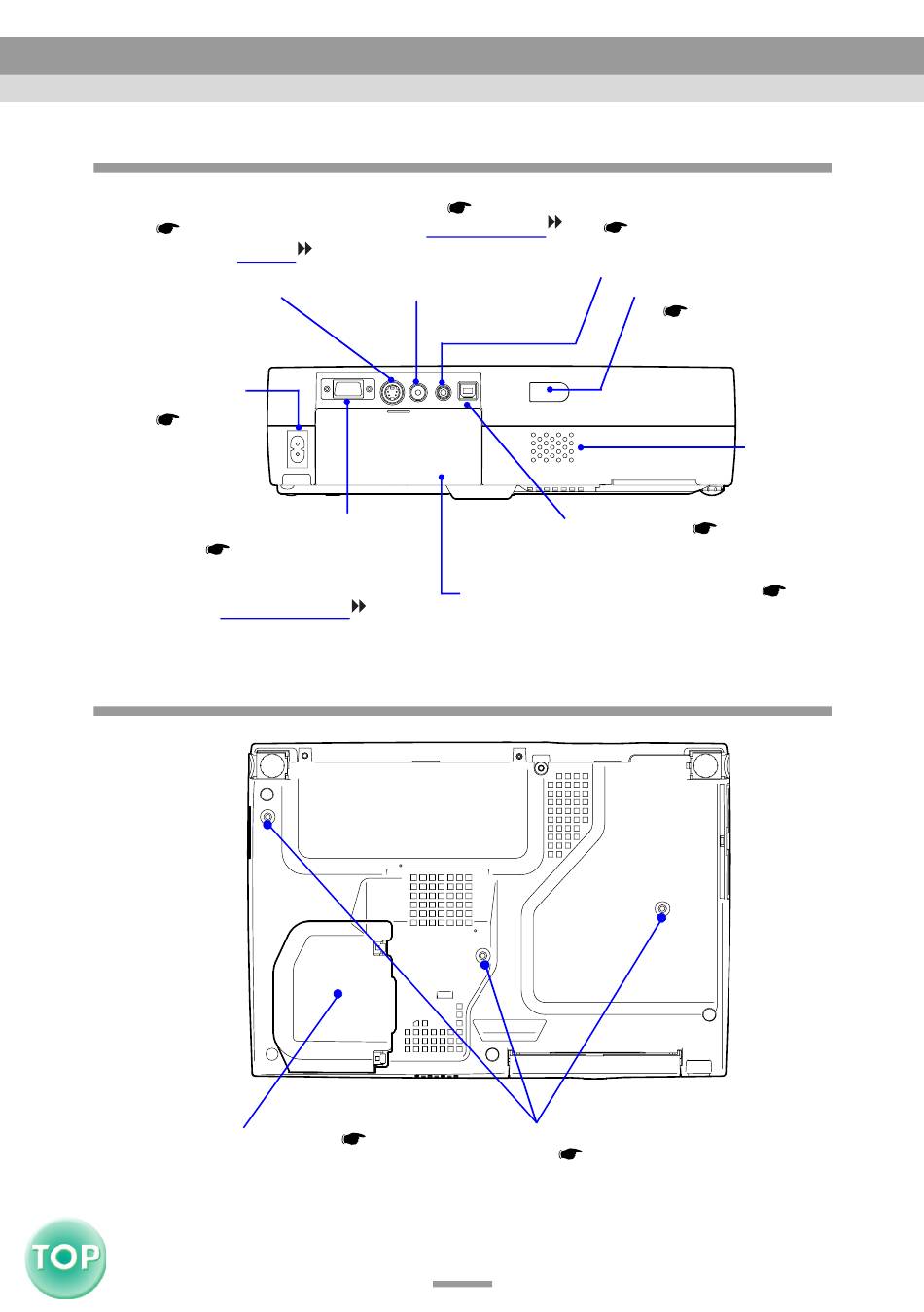 TOP