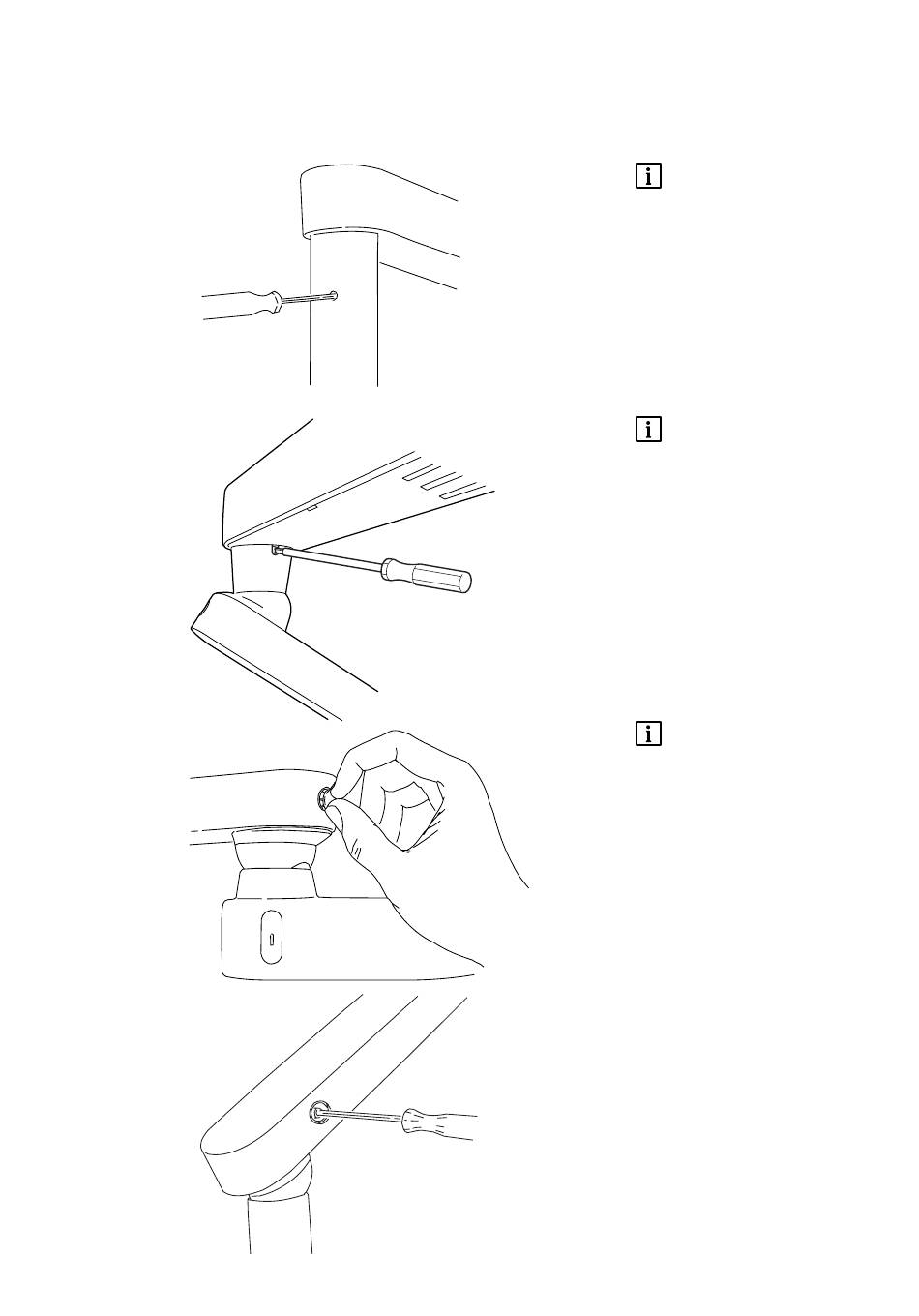 i

i

i