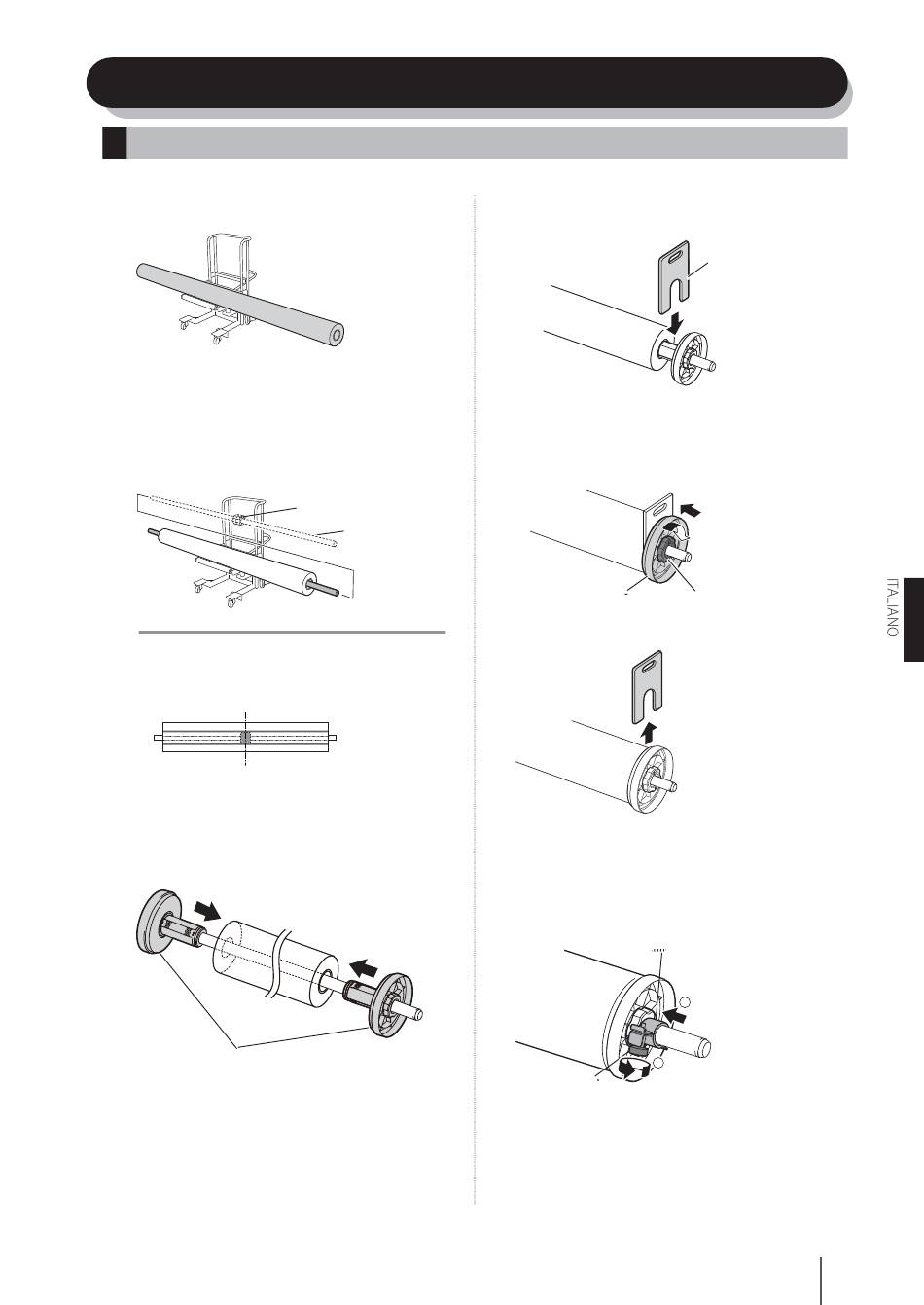 ITALIANO