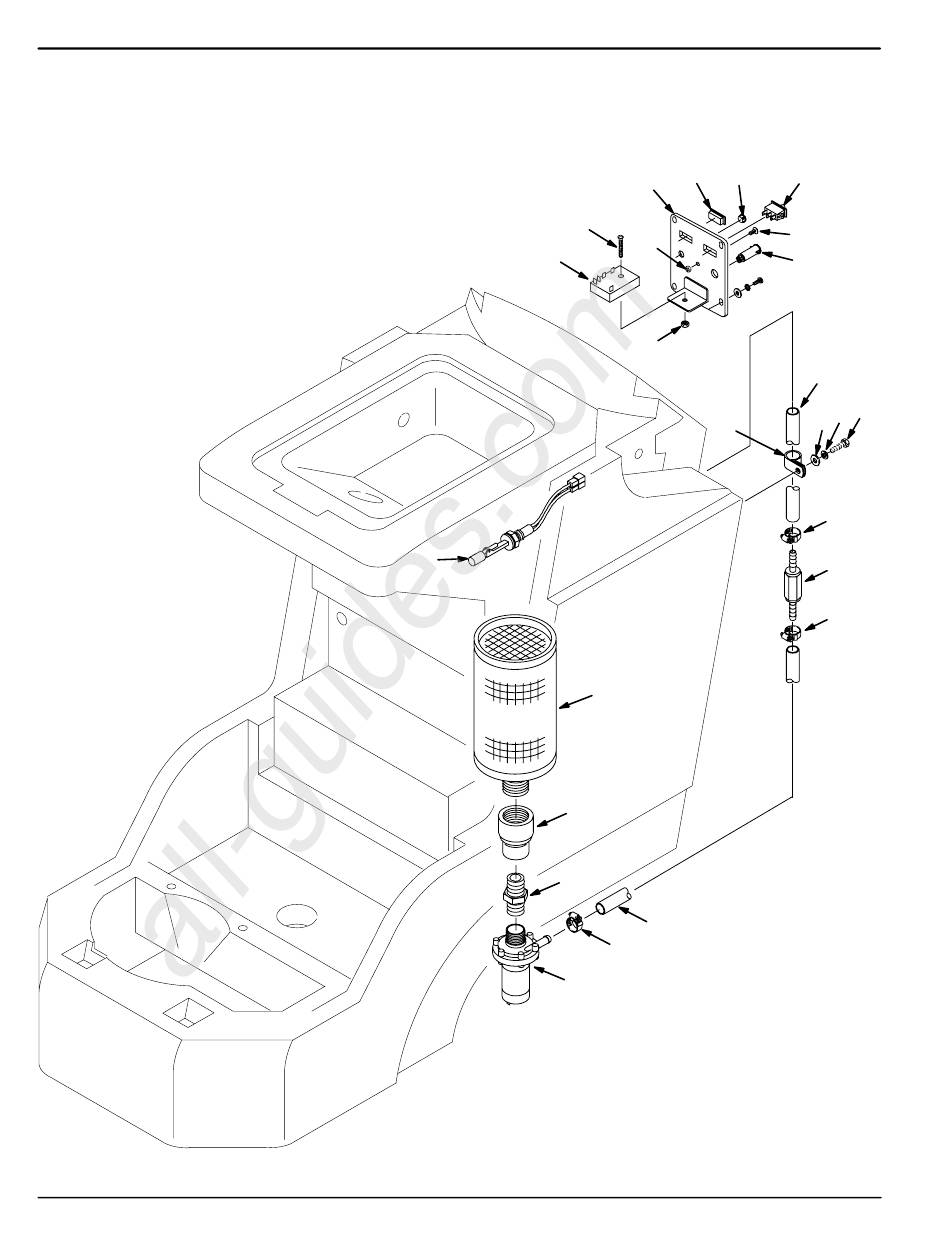 all-guides.com