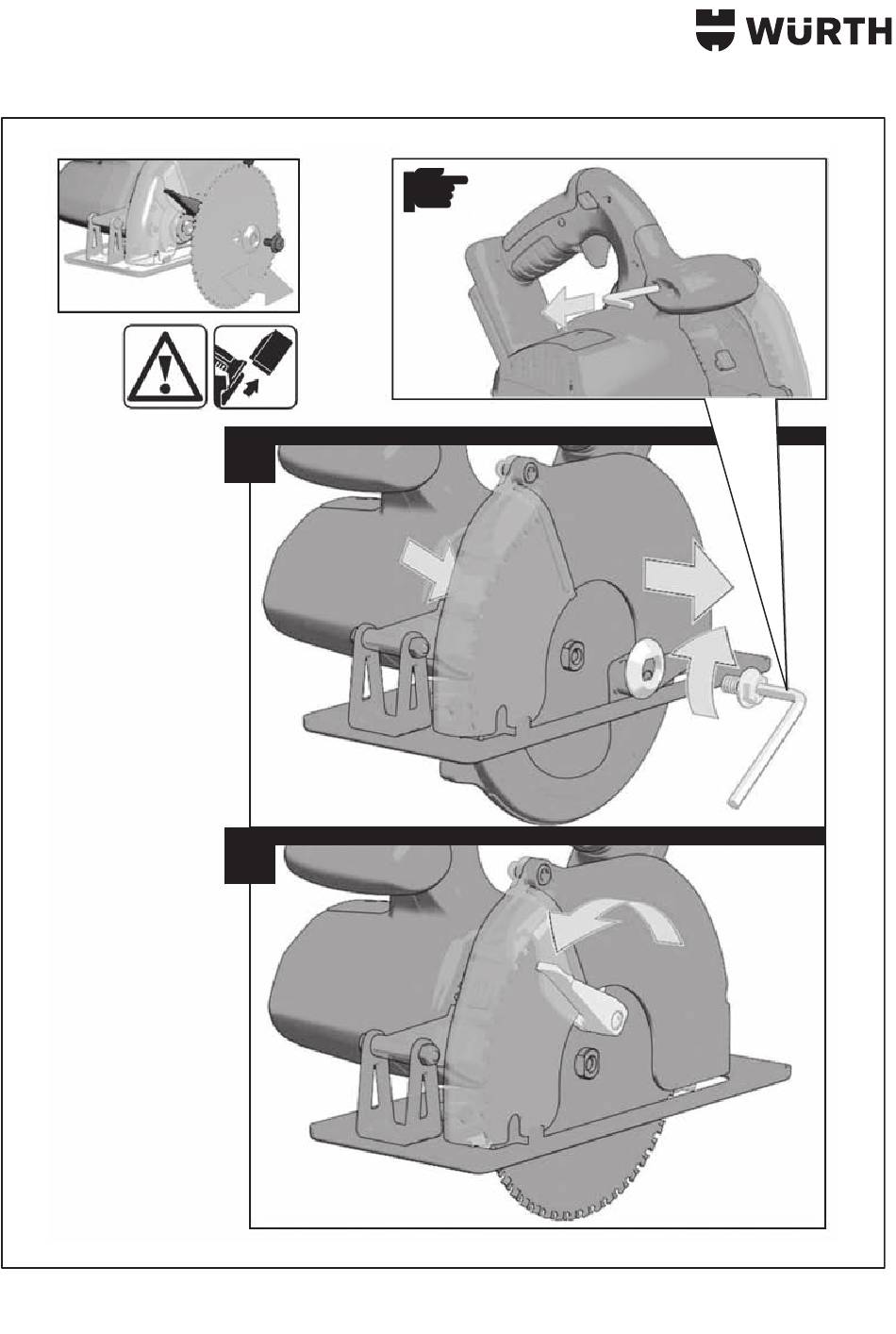 WÜRTH