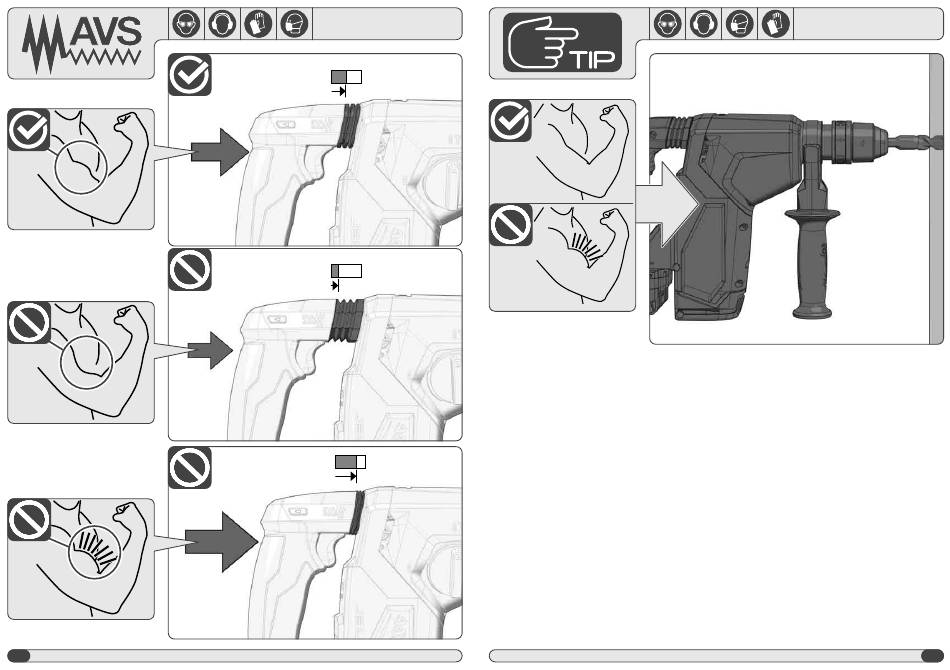 AVS

TIP