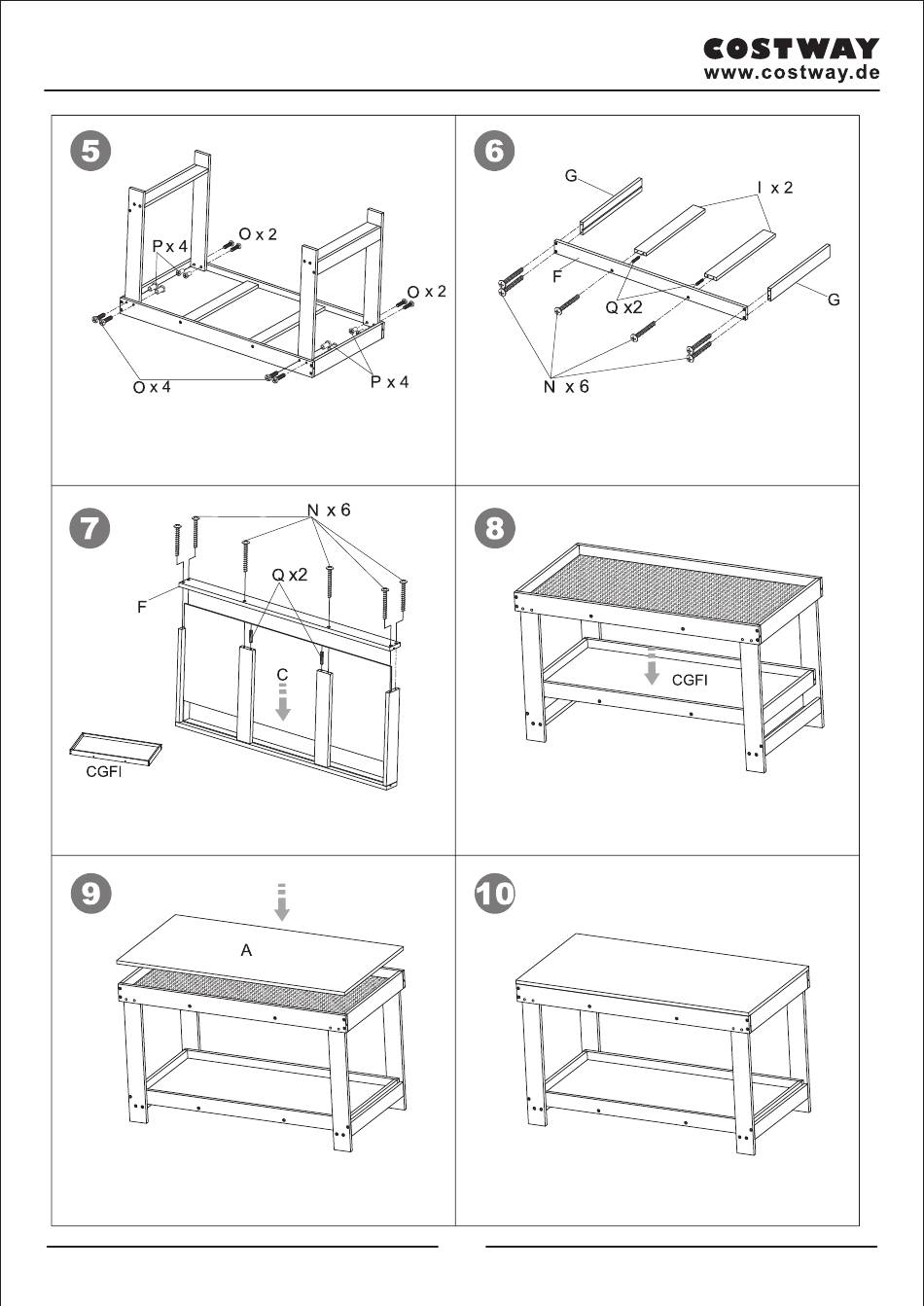 COSTWAY
www.costway.de

5

P x 4
O x 2
O x 2
O x 4
P x 4

6

G
I x 2
F
Q x2
G
N x 6

7

N x 6
Q x2
F
C
CGFI

8

CGFI

9

A

10